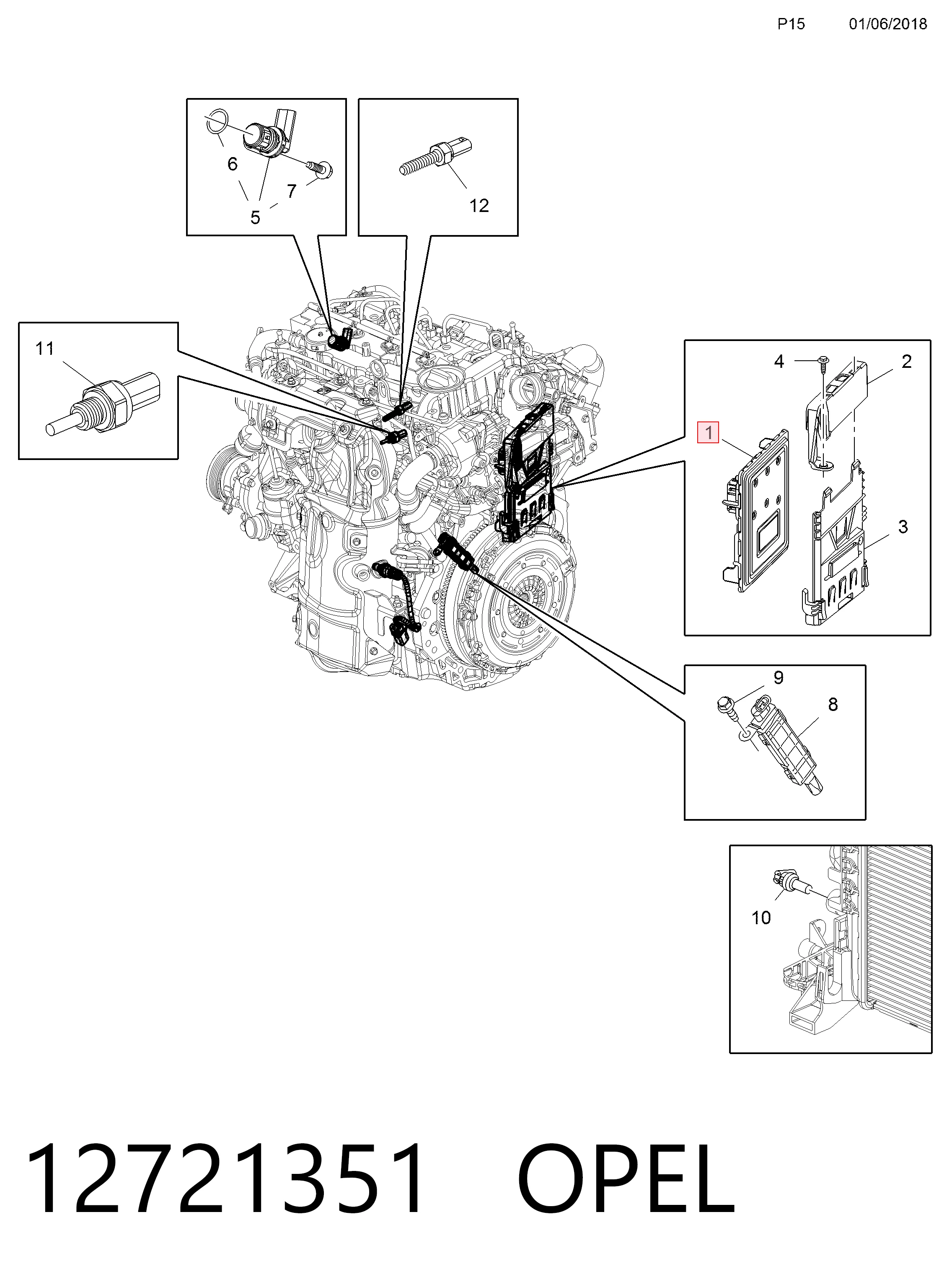 P15 01/06/2018

6
7
5

12

11

4
2
1
3

9
8

10

12721351 OPEL