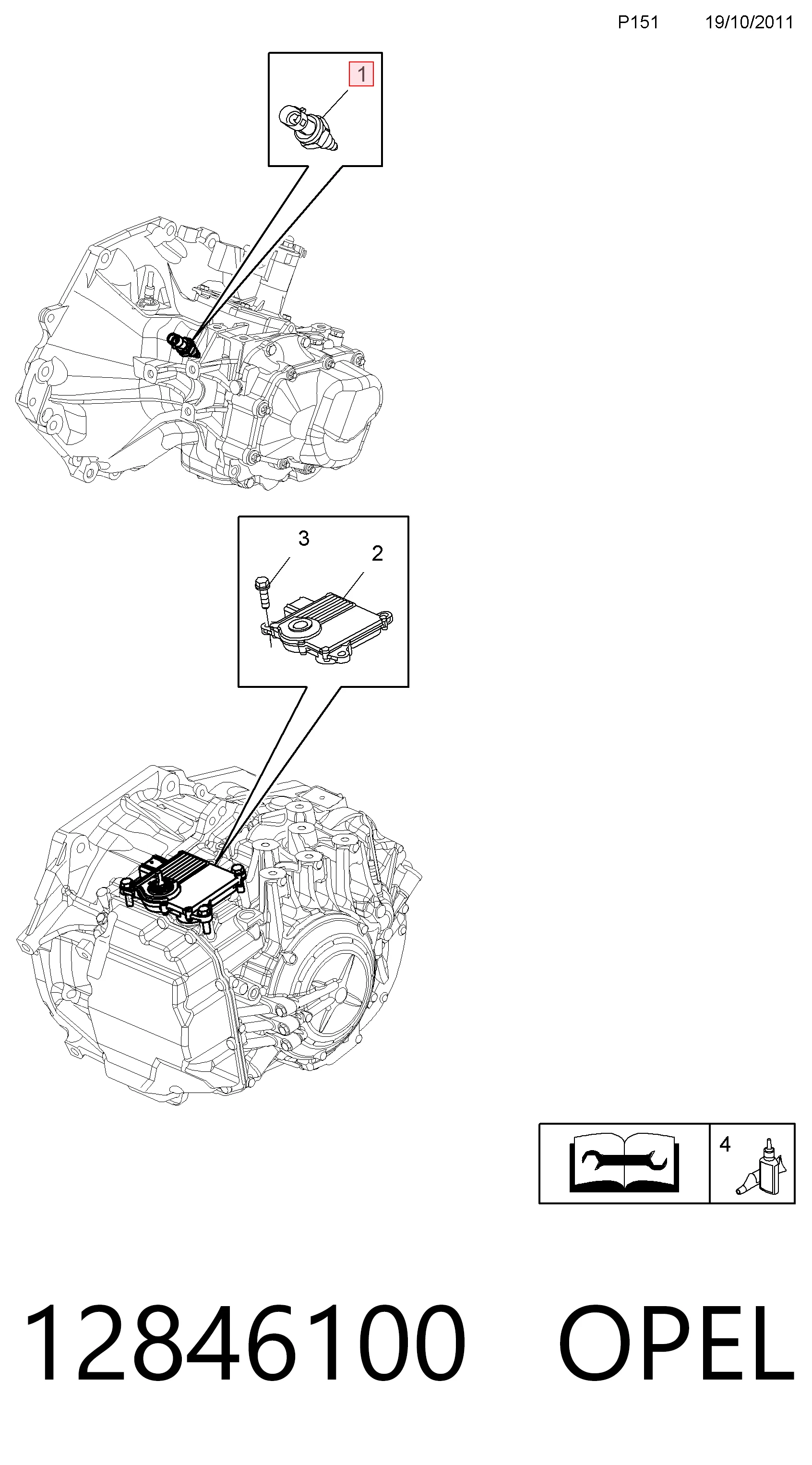 P151 19/10/2011

1

3

2

4

12846100 OPEL