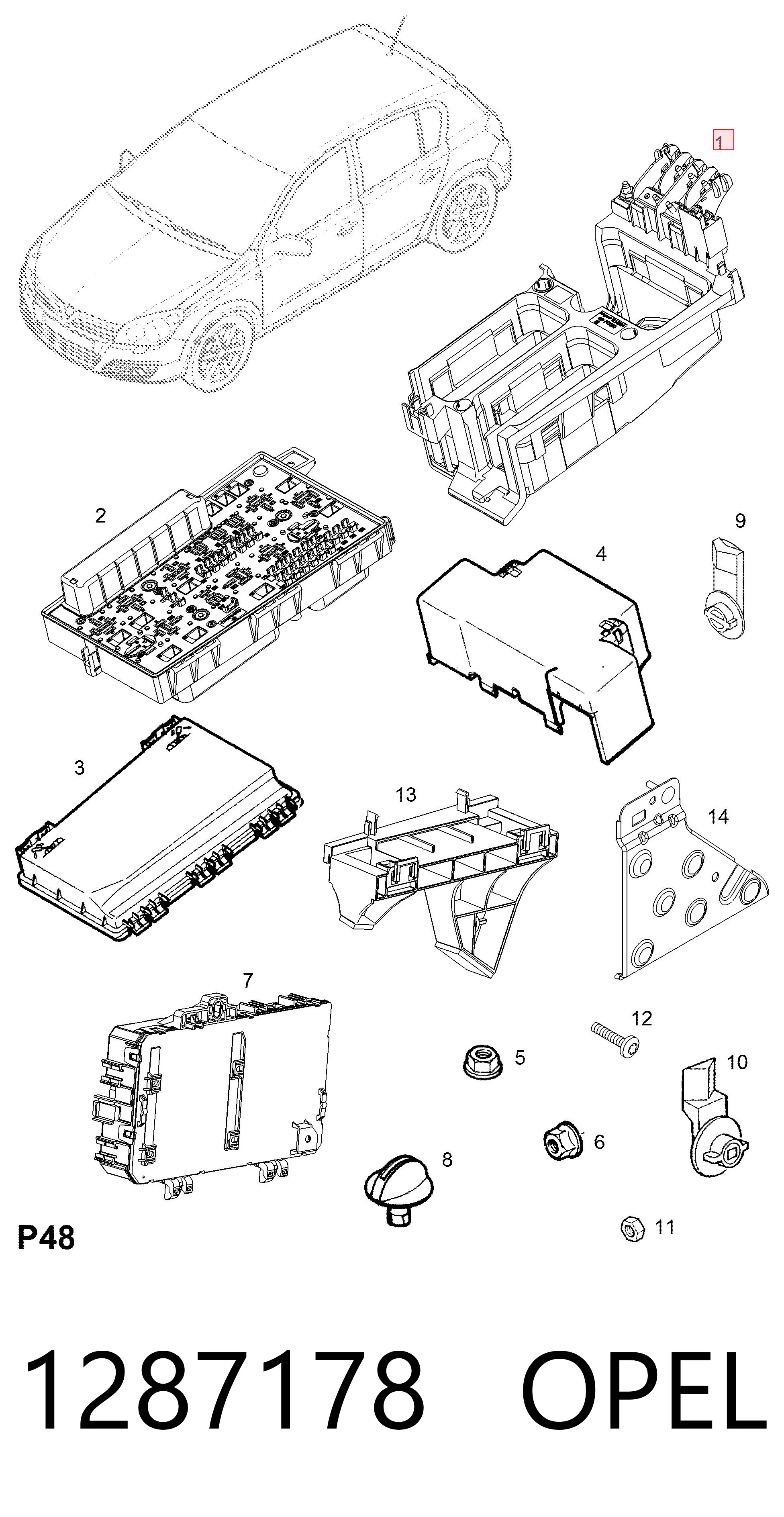 1

2

9

4

3

13

14

7

12

5

10

6

8

11

P48

1287178 OPEL