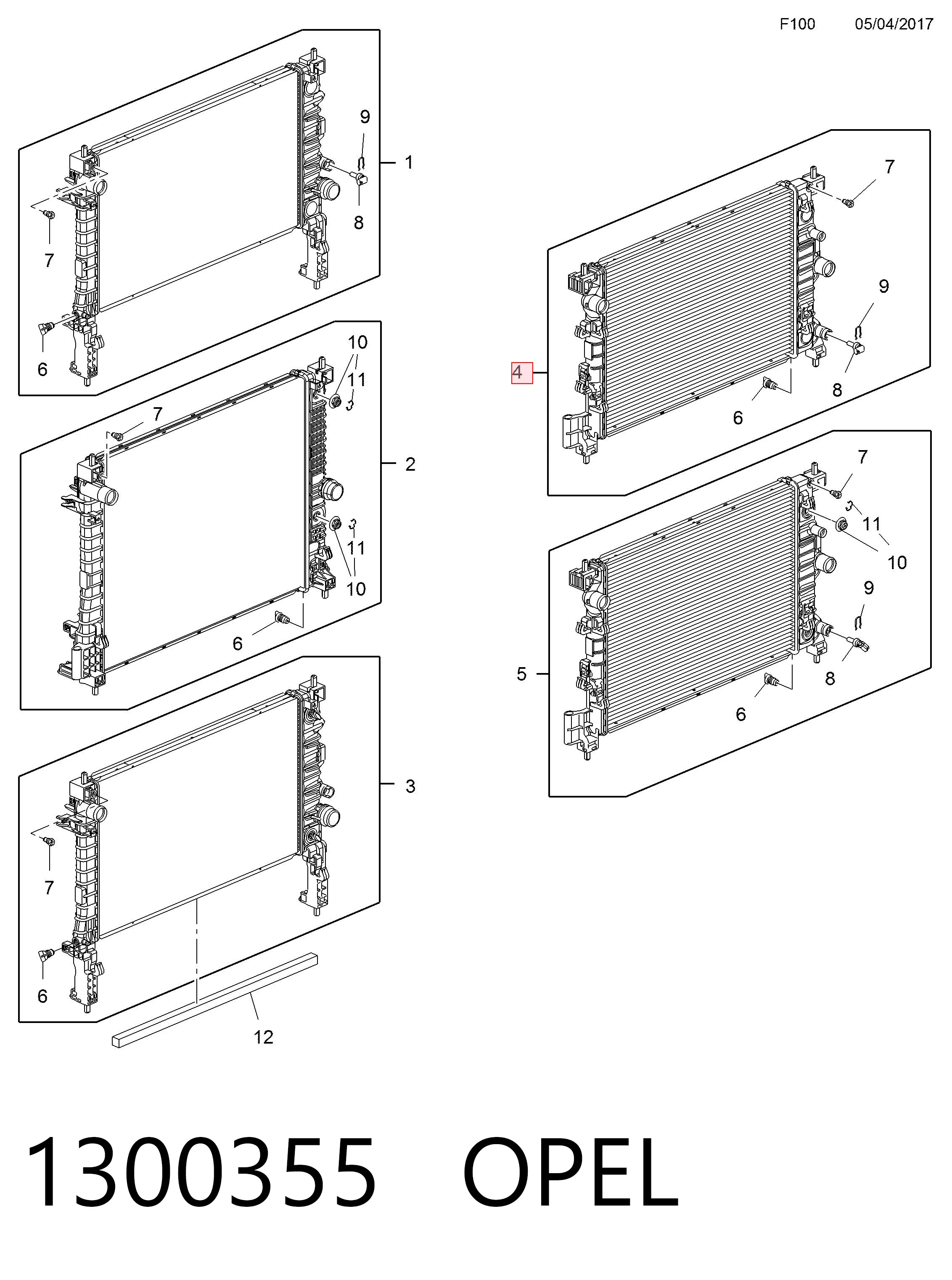 F100 05/04/2017

9
1
8
7
6

10
11
7
2
11
10
6

3
7
6
12

7
9
4
8
6

7
11
10
9
5
8
6

1300355 OPEL