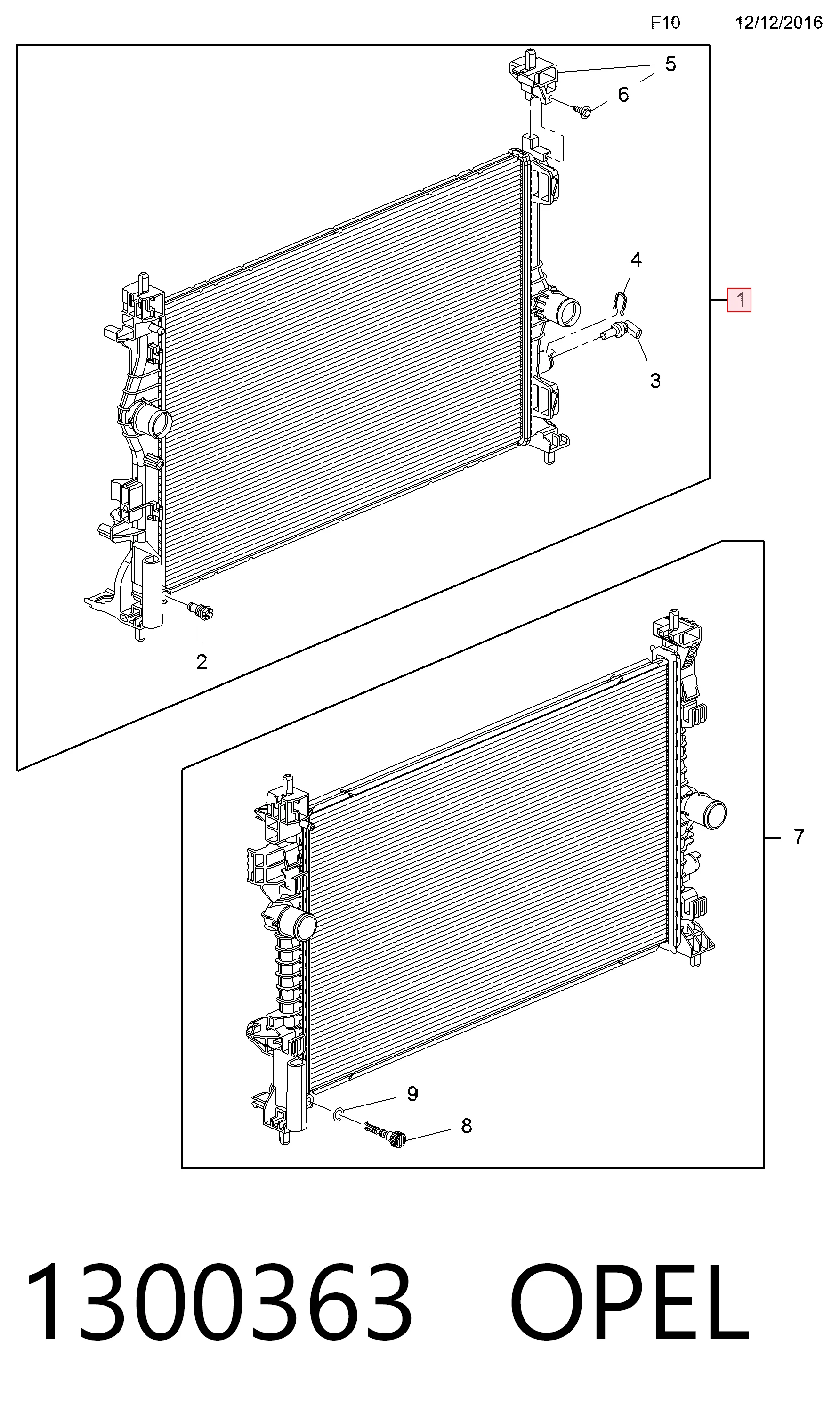 F10 12/12/2016

5
6
4
1
3
2
7
9
8

1300363 OPEL