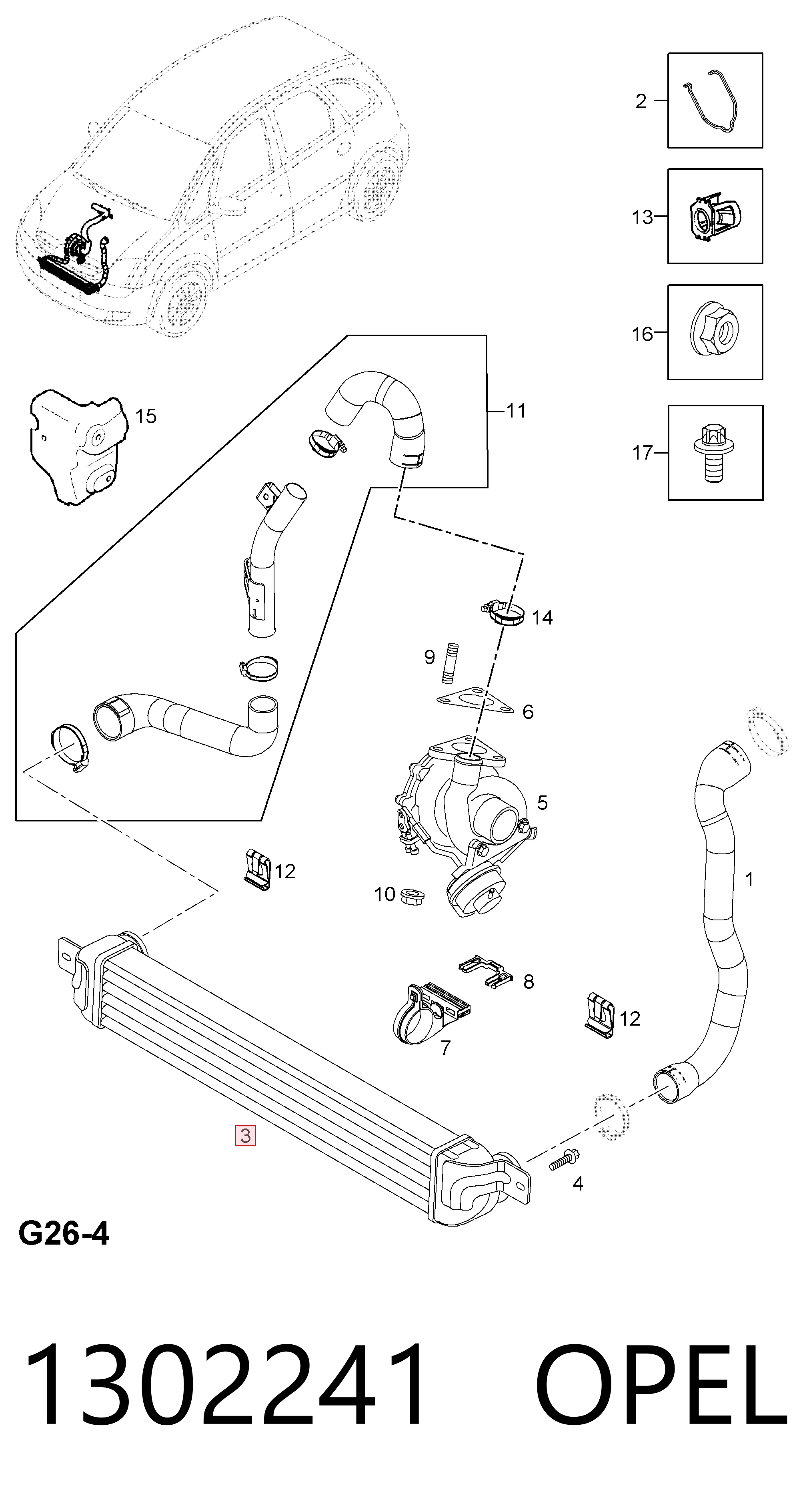 2

13

16

17

15

11

14

9

6

5

1

12

10

8

12

7

3

4

G26-4

1302241 OPEL