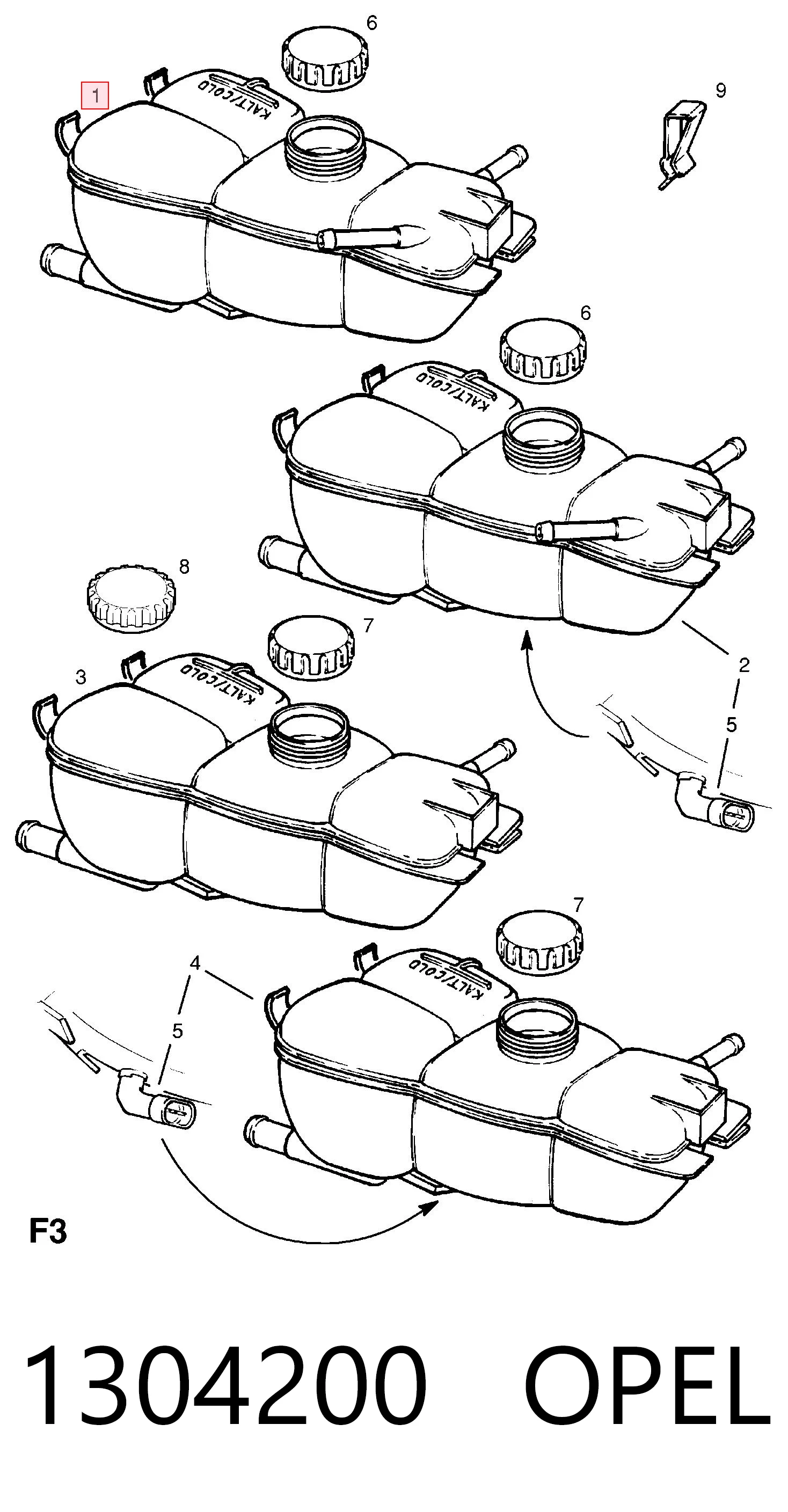 6
1
KALT/COLD
9
6
KALT/COLD
8
7
3
KALT/COLD
2
5
7
4
KALT/COLD
5
F3
1304200 OPEL