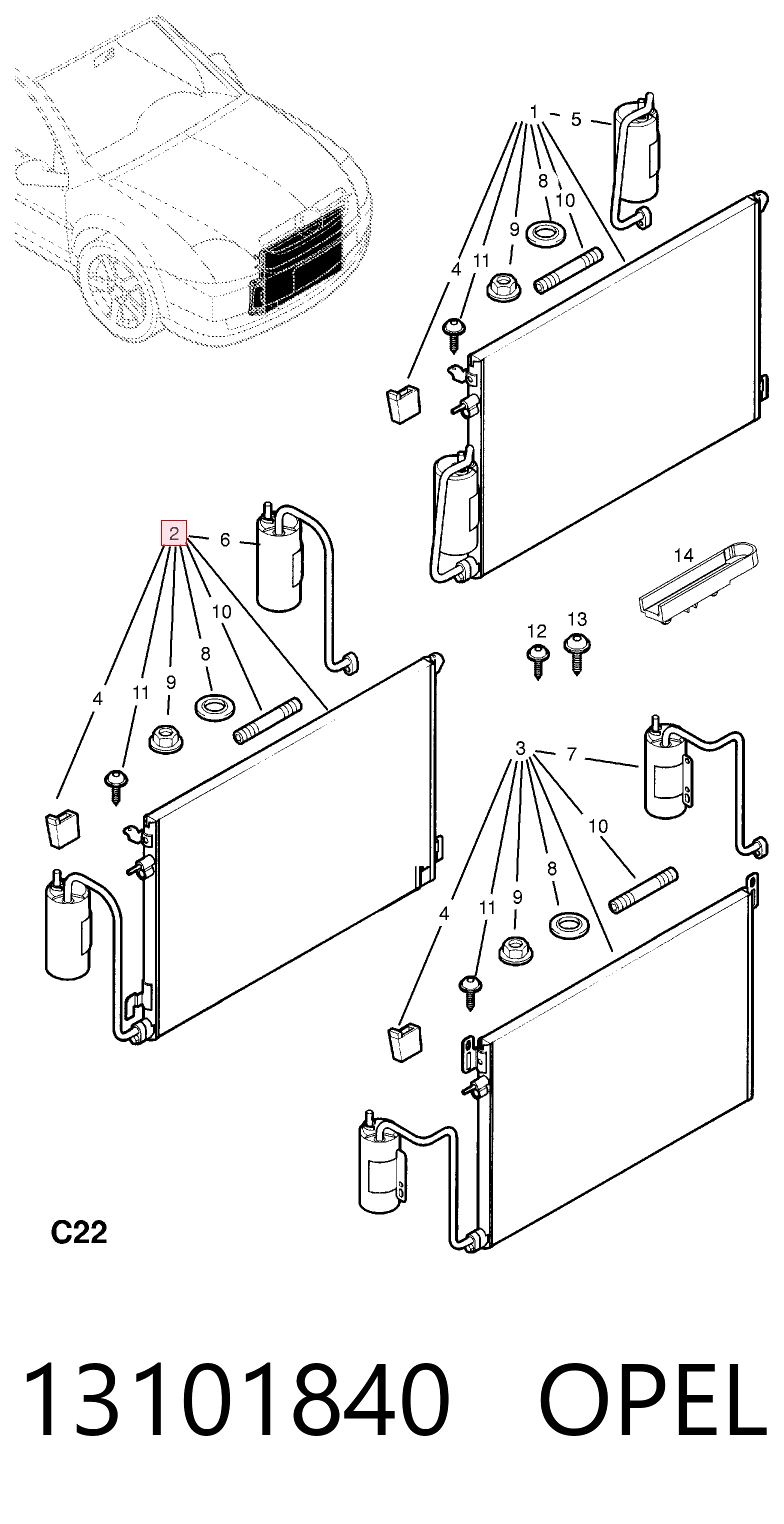 1
5
8
10
9
4
11
2
6
10
8
9
11
4
14
12
13
3
7
10
8
9
11
4
C22
13101840 OPEL