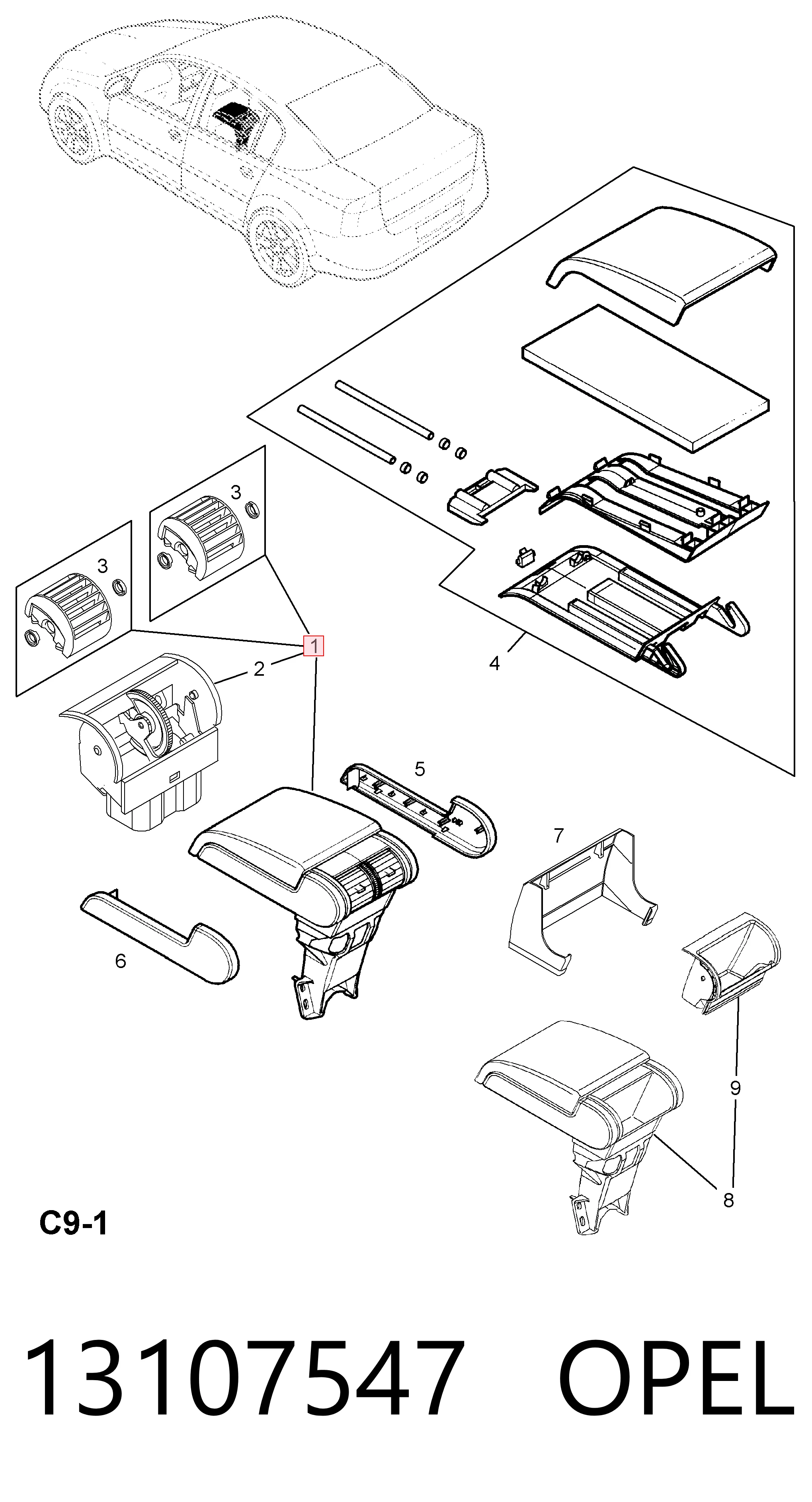 3

3

1

2

4

5

7

6

9

8

C9-1

13107547 OPEL