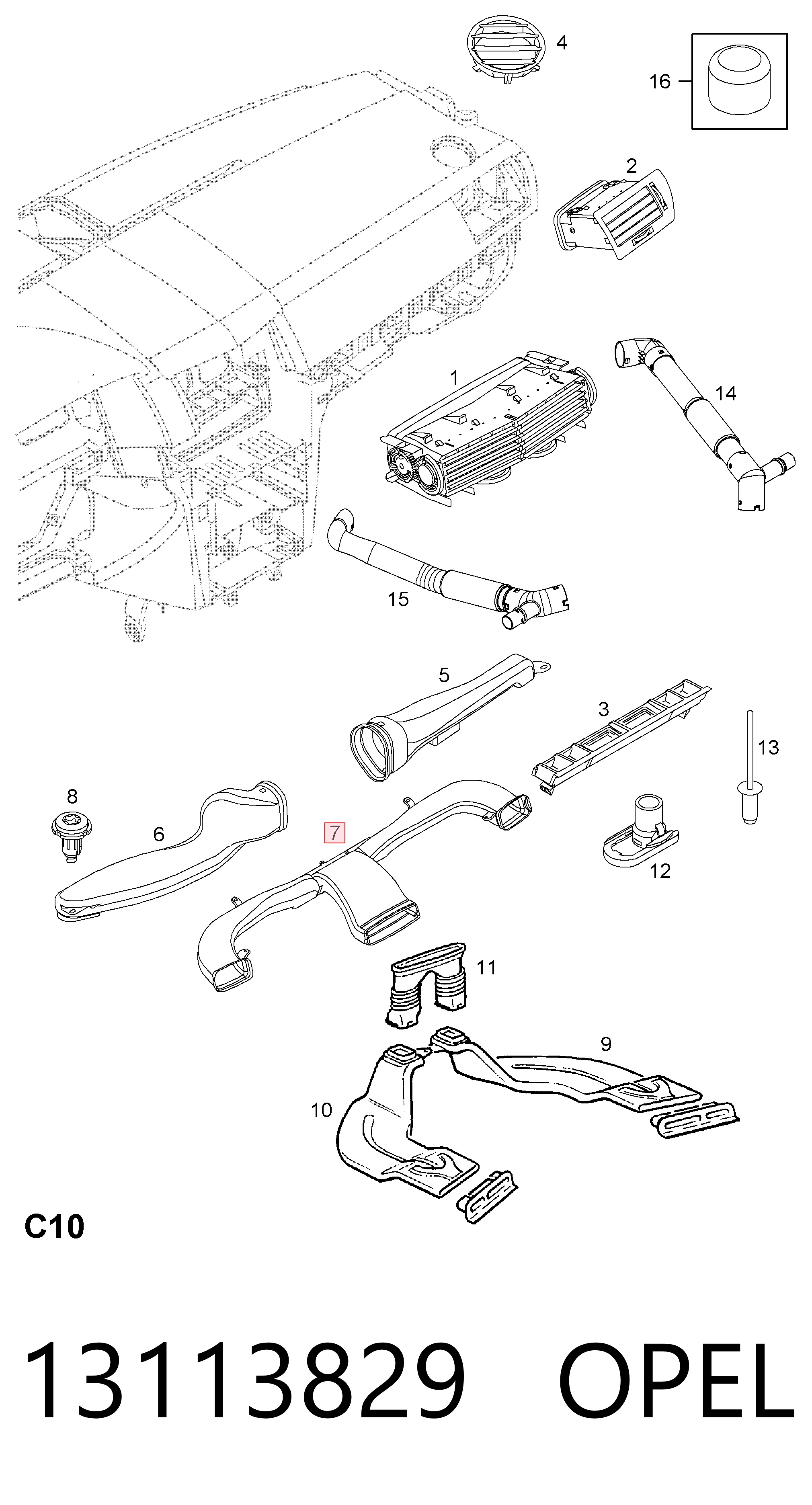 4
16
2
1
14
15
5
3
13
8
6
7
12
11
9
10
C10
13113829 OPEL