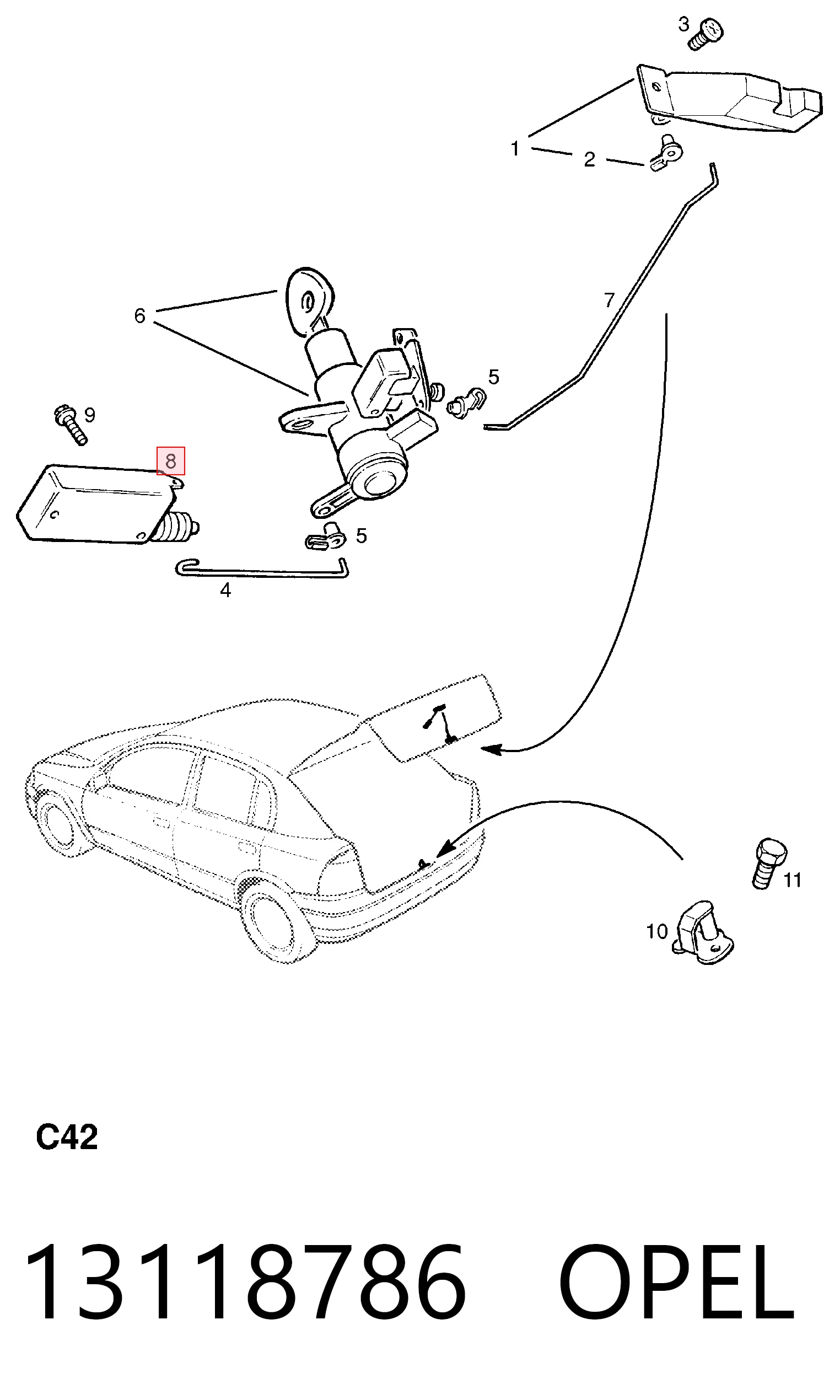 3
1
2
7
6
5
9
8
5
4
11
10
C42
13118786 OPEL