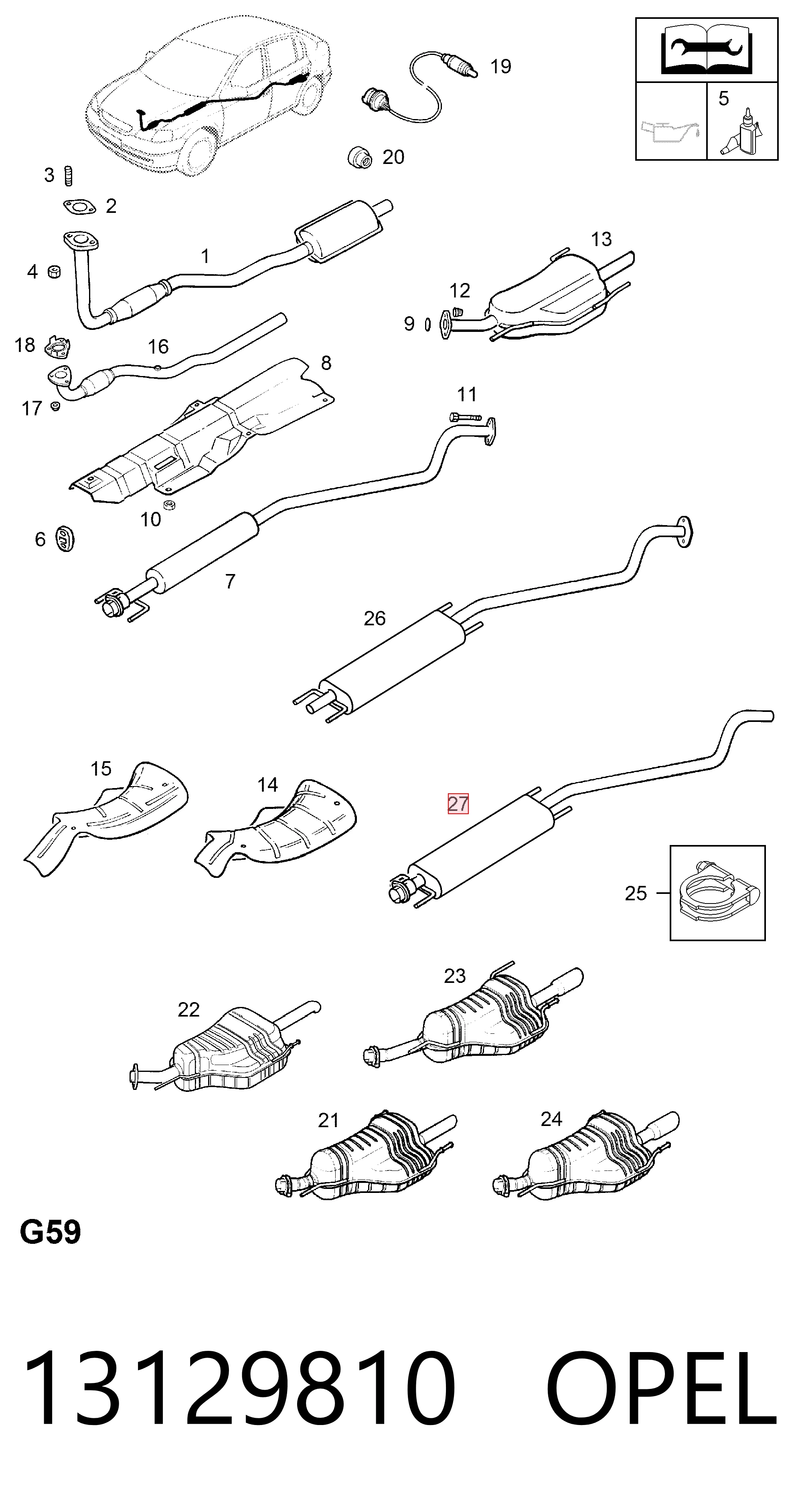 19
5
20
3
2
1
13
4
12
9
18
16
8
17
11
10
6
7
26
15
14
27
25
23
22
21
24
G59
13129810 OPEL