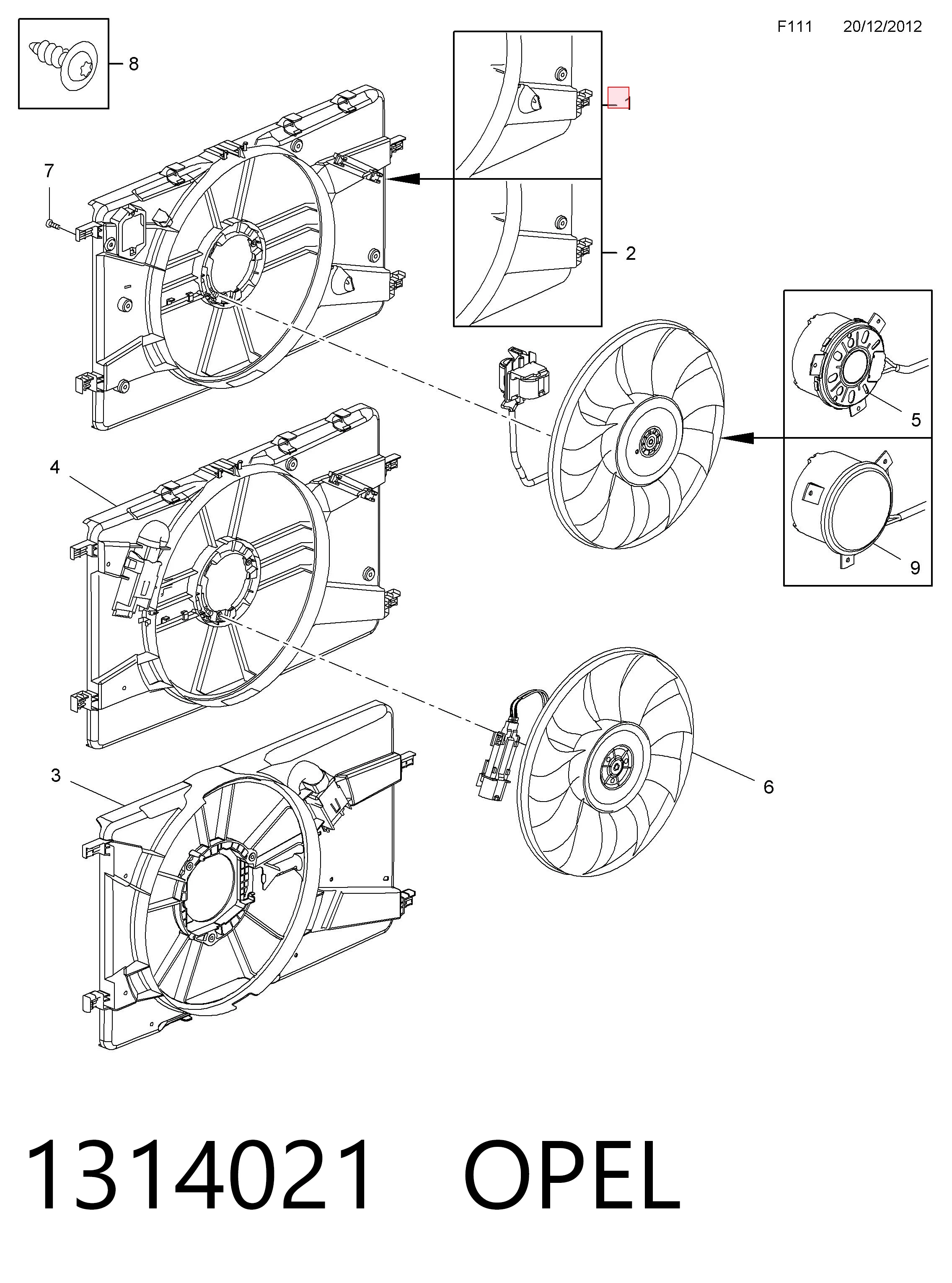 F111 20/12/2012

8

1

7

2

5

4

9

3

6

1314021 OPEL