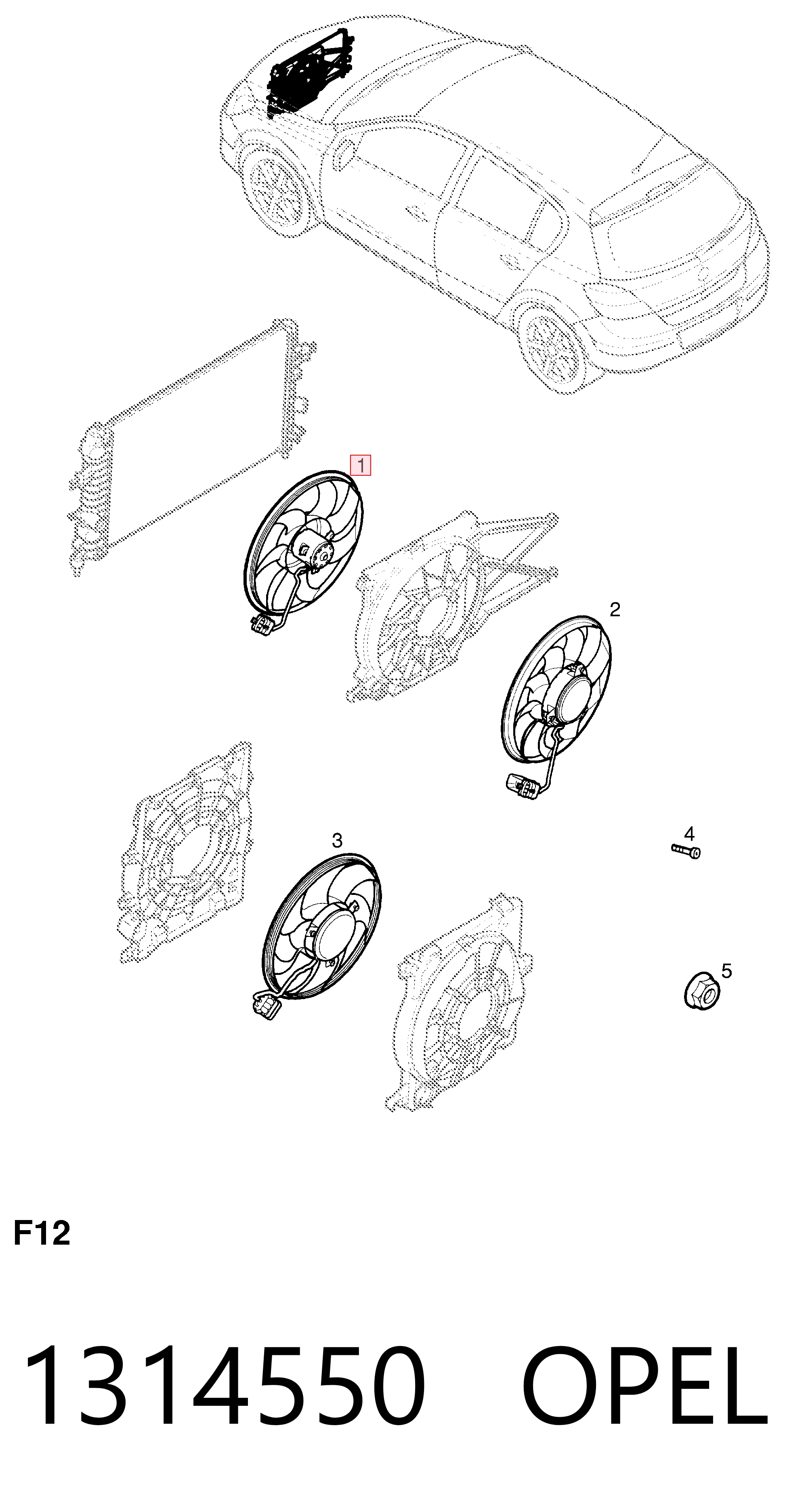 1

2

3

4

5

F12

1314550 OPEL