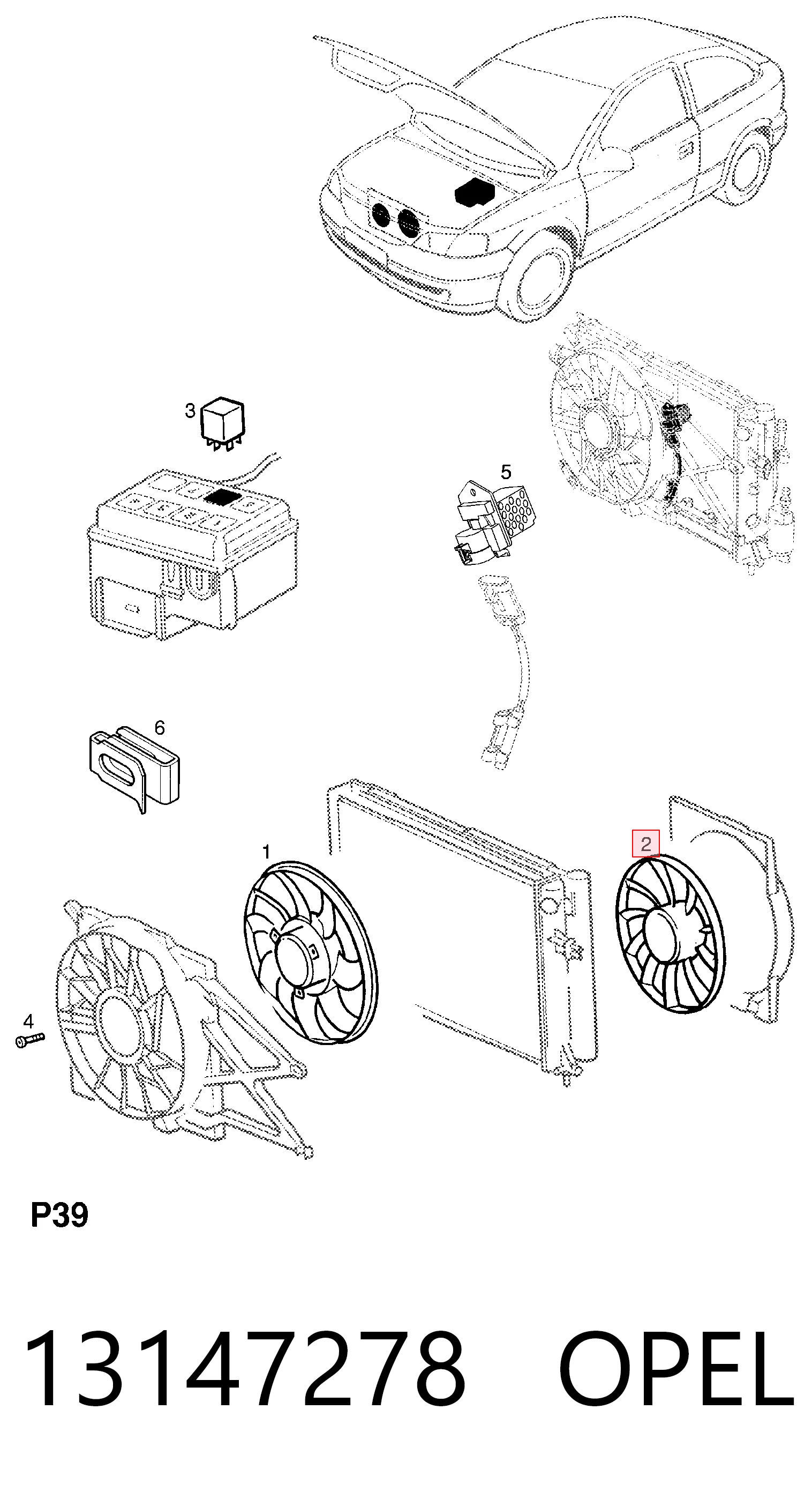 3

5

6

1

2

4

P39

13147278 OPEL