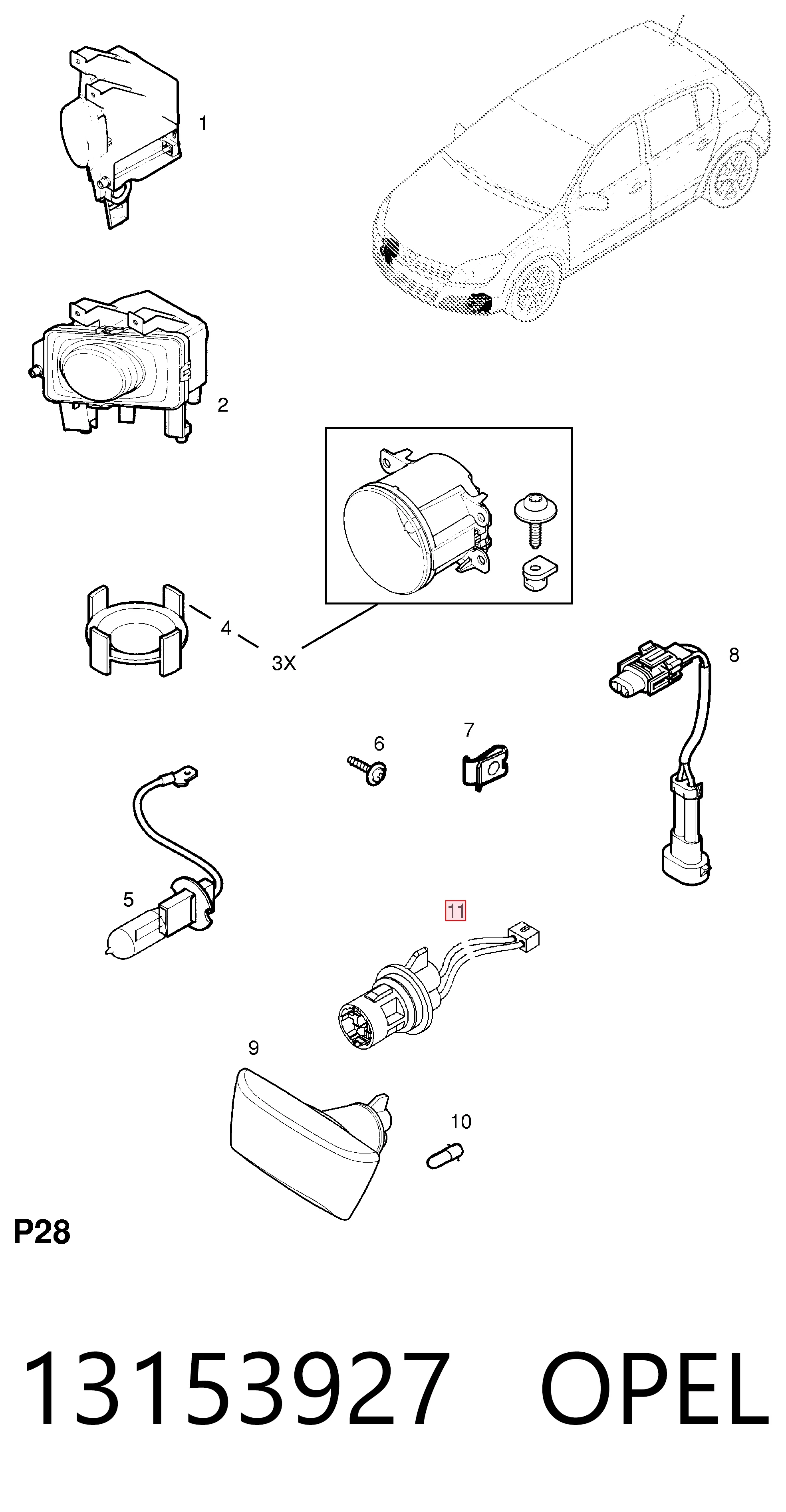 1

2

4

3X

8

6

7

5

11

9

10

P28

13153927 OPEL