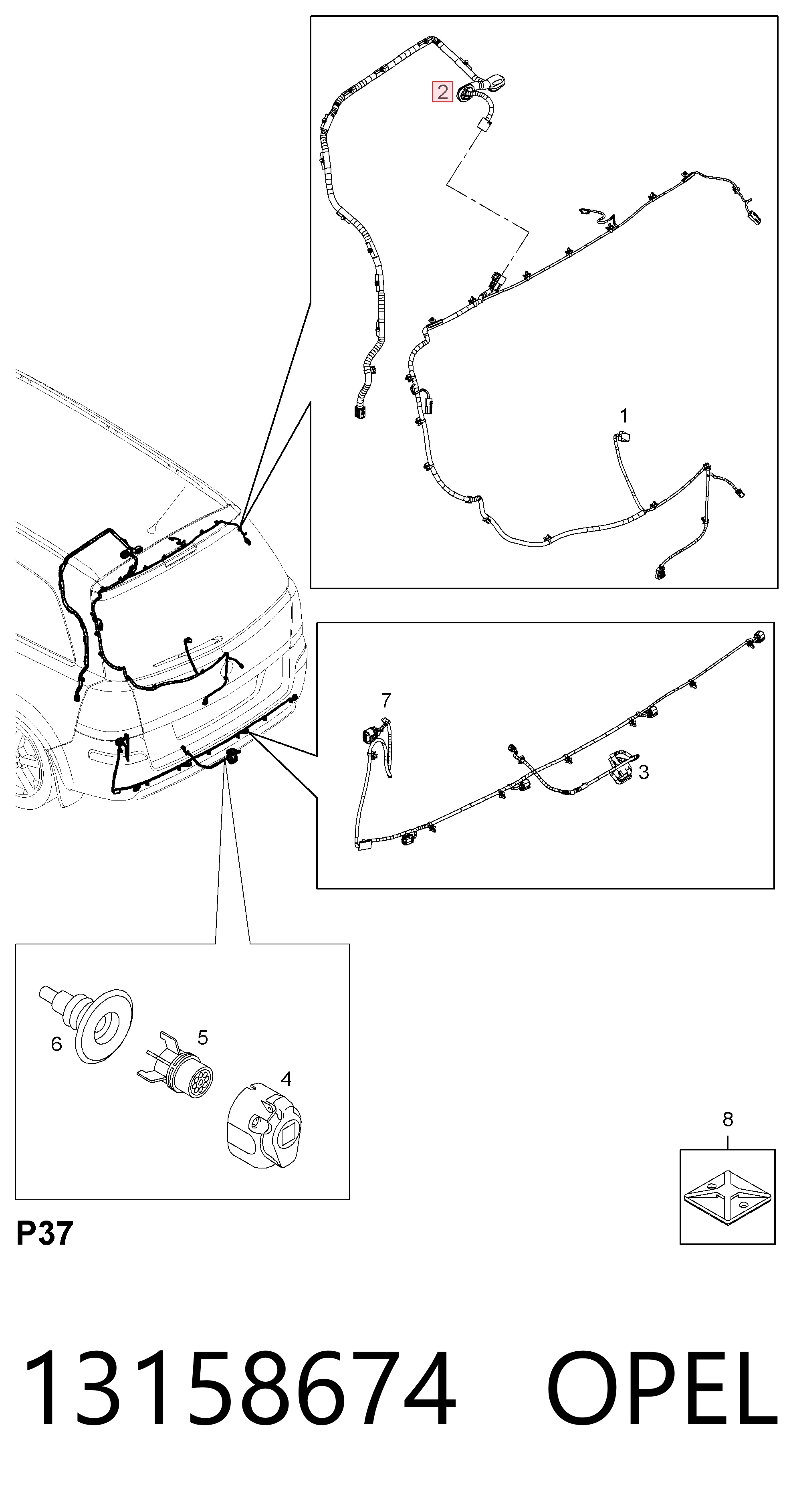 2

1

7

3

6

5

4

8

P37

13158674 OPEL