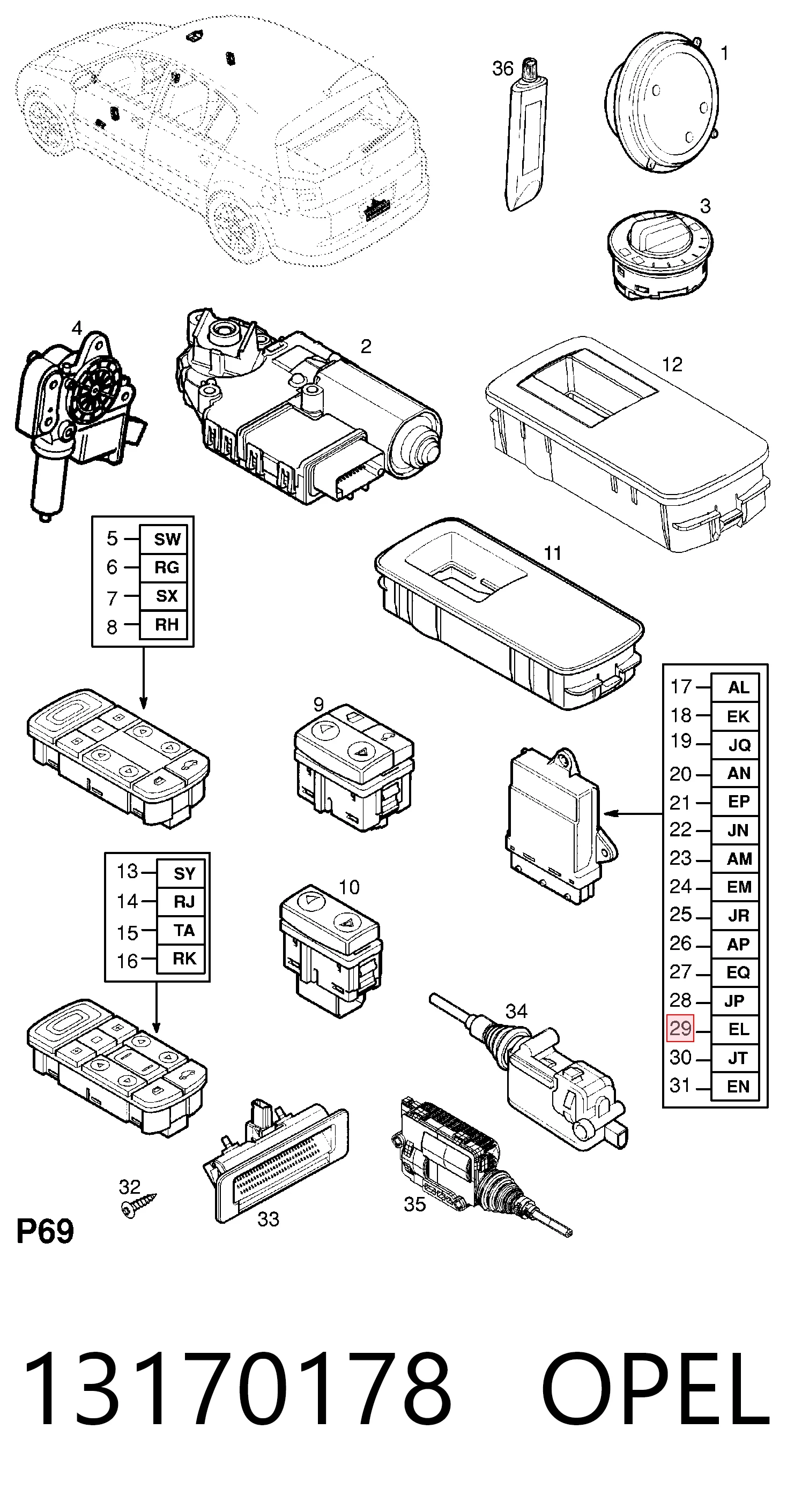 36
1
3
4
2
12
5 SW
6 RG
7 SX
8 RH
11
9
17 AL
18 EK
19 JQ
20 AN
21 EP
22 JN
23 AM
24 EM
25 JR
26 AP
27 EQ
28 JP
29 EL
30 JT
31 EN
13 SY
14 RJ
15 TA
16 RK
10
34
32
33
35
P69

13170178 OPEL