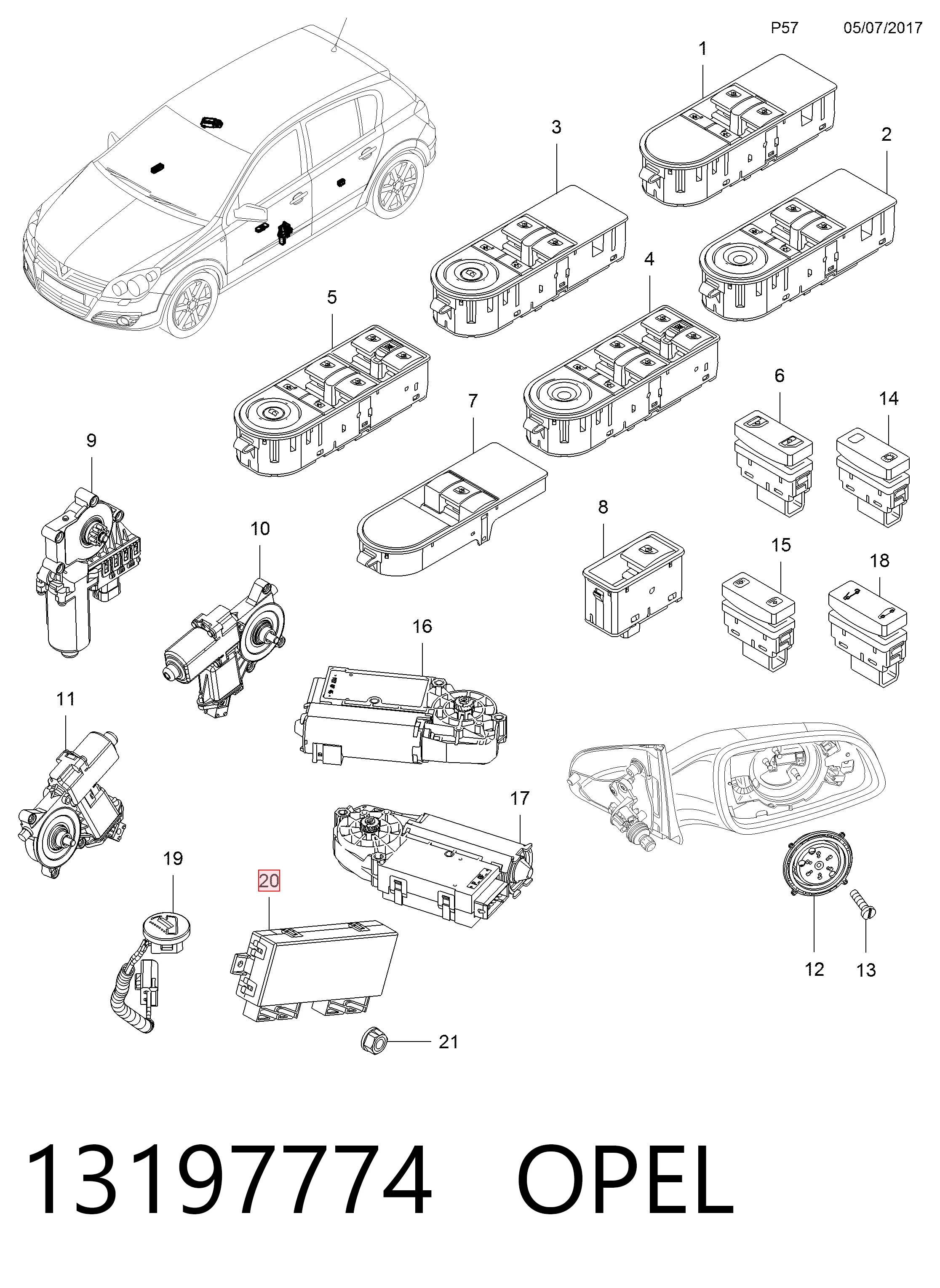 P57 05/07/2017

1
3
2
4
5
6
14
7
9
8
10
15
18
16
11
17
19
20
12
13
21

13197774 OPEL