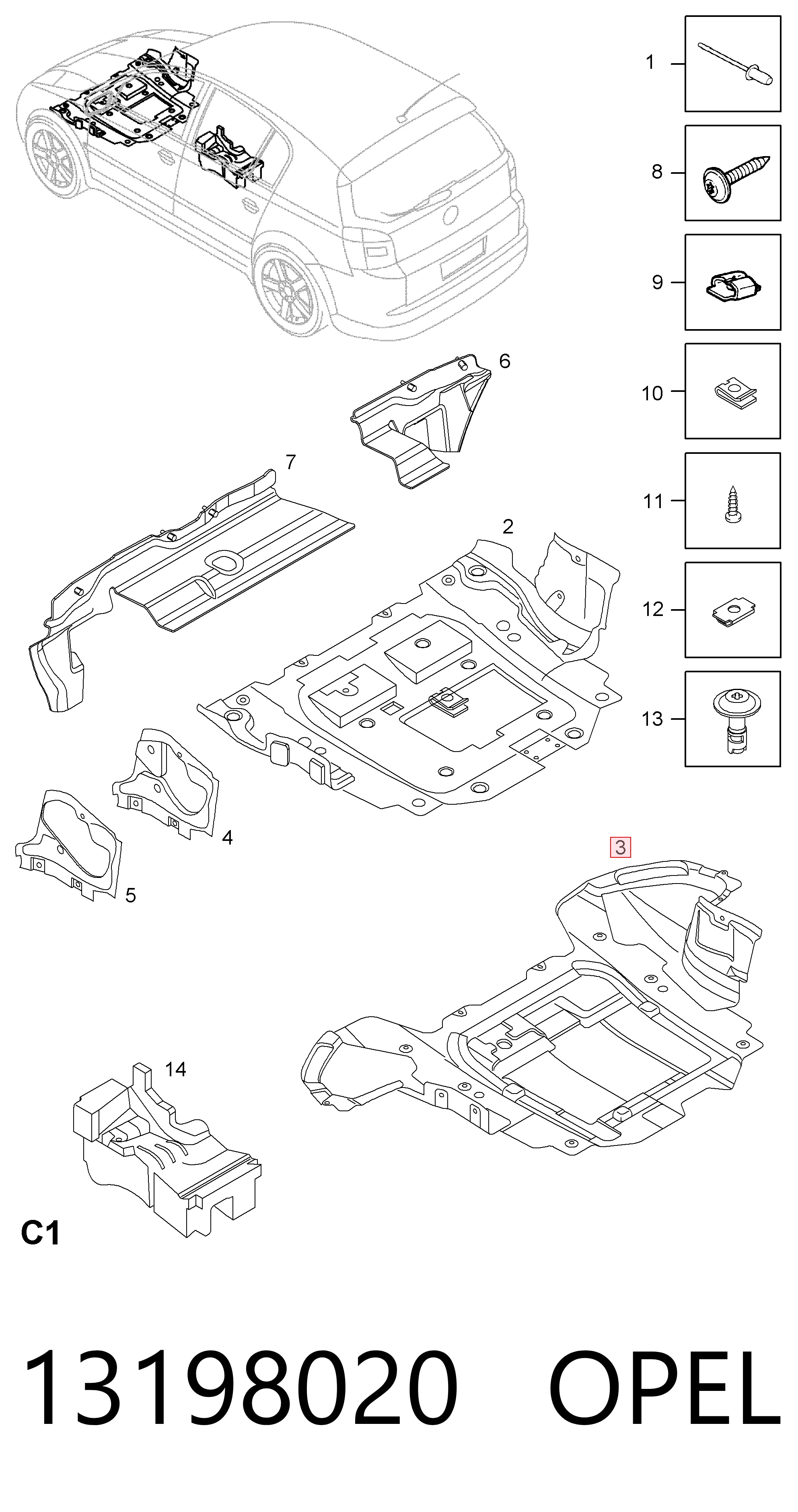 1
8
9
10
11
12
13
6
7
2
4
5
3
14
C1
13198020 OPEL