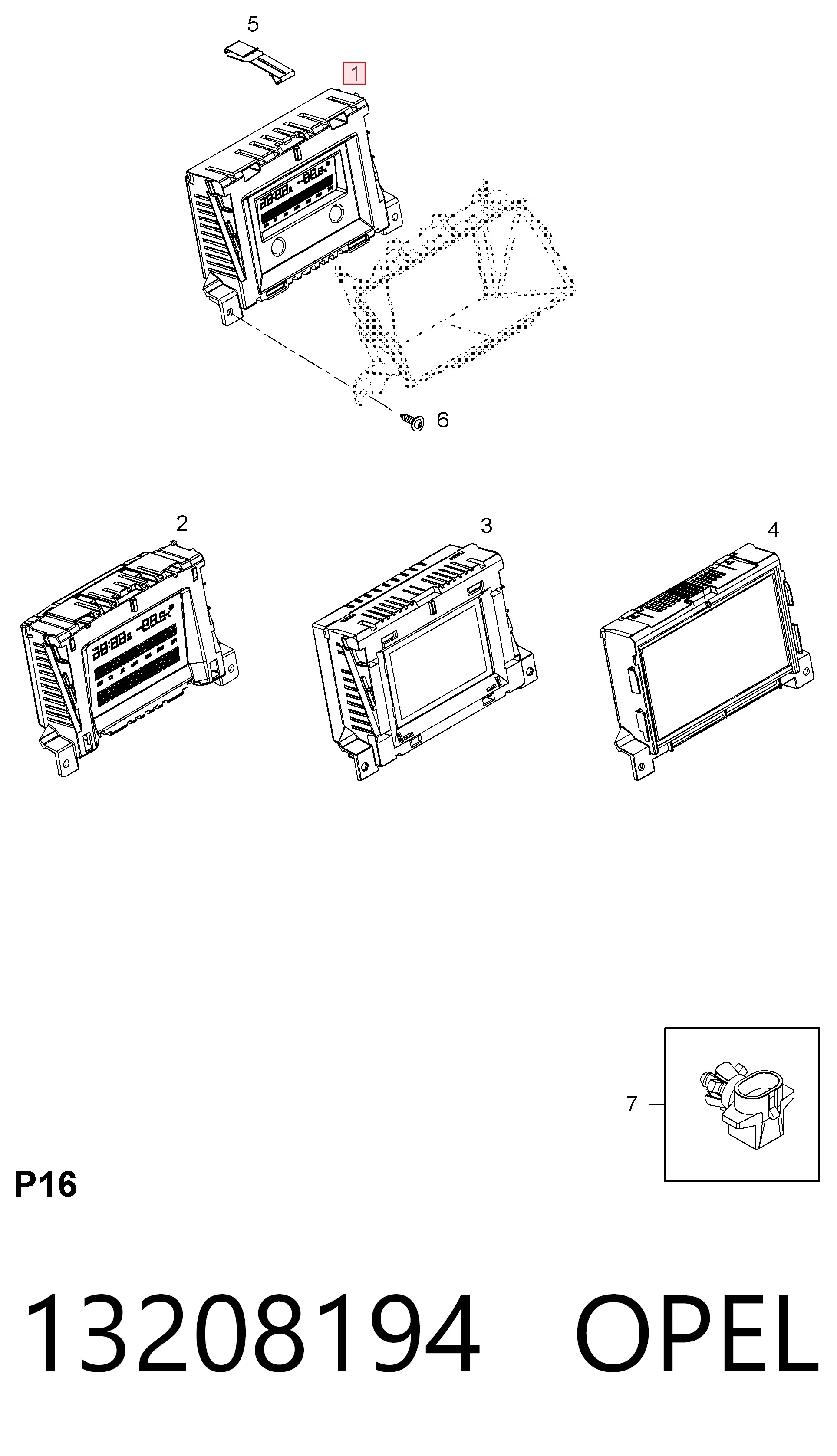 5

1

6

2

3

4

7

P16

13208194 OPEL