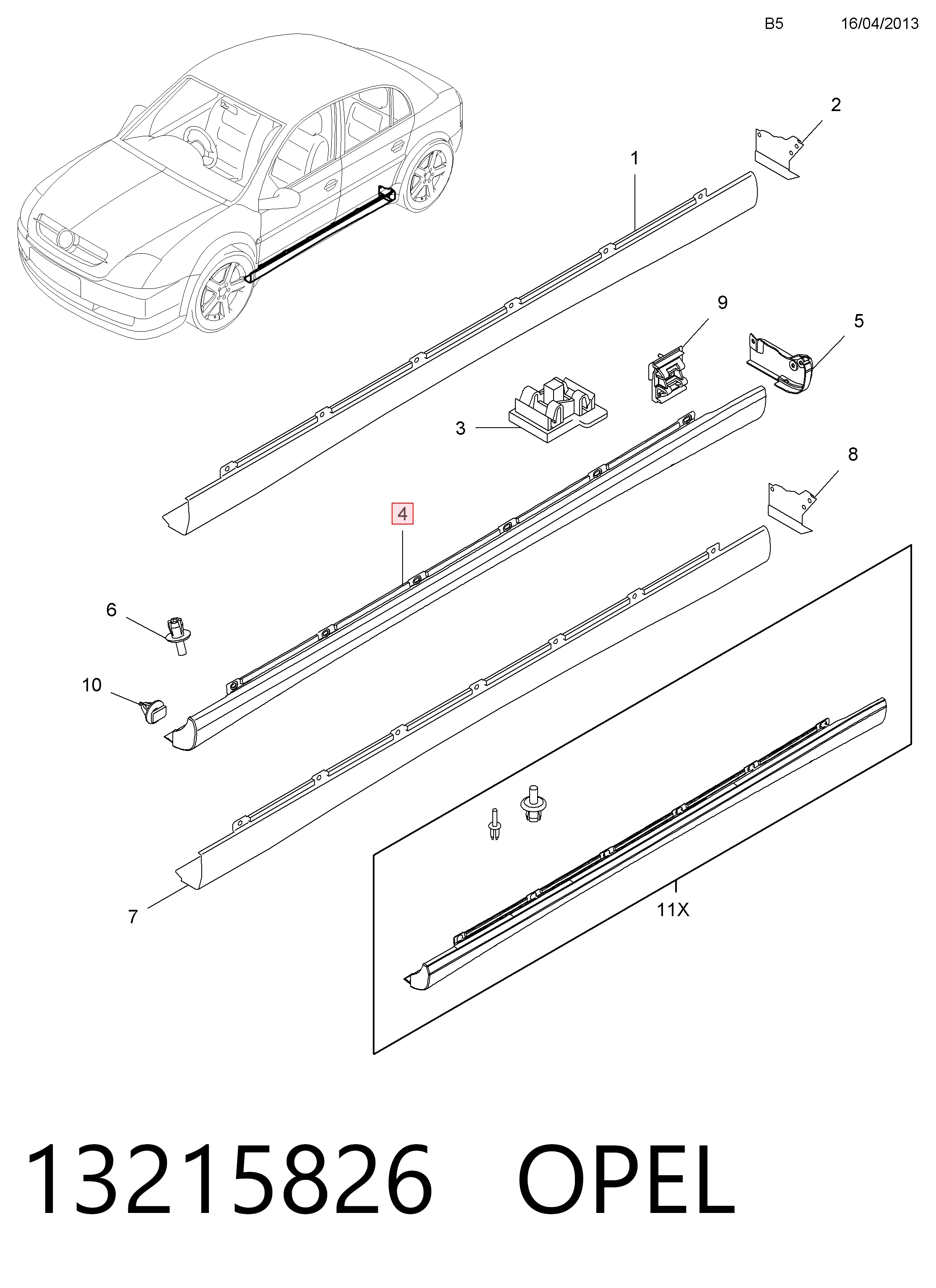 B5 16/04/2013

2

1

9

5

3

8

4

6

10

7

11X

13215826 OPEL