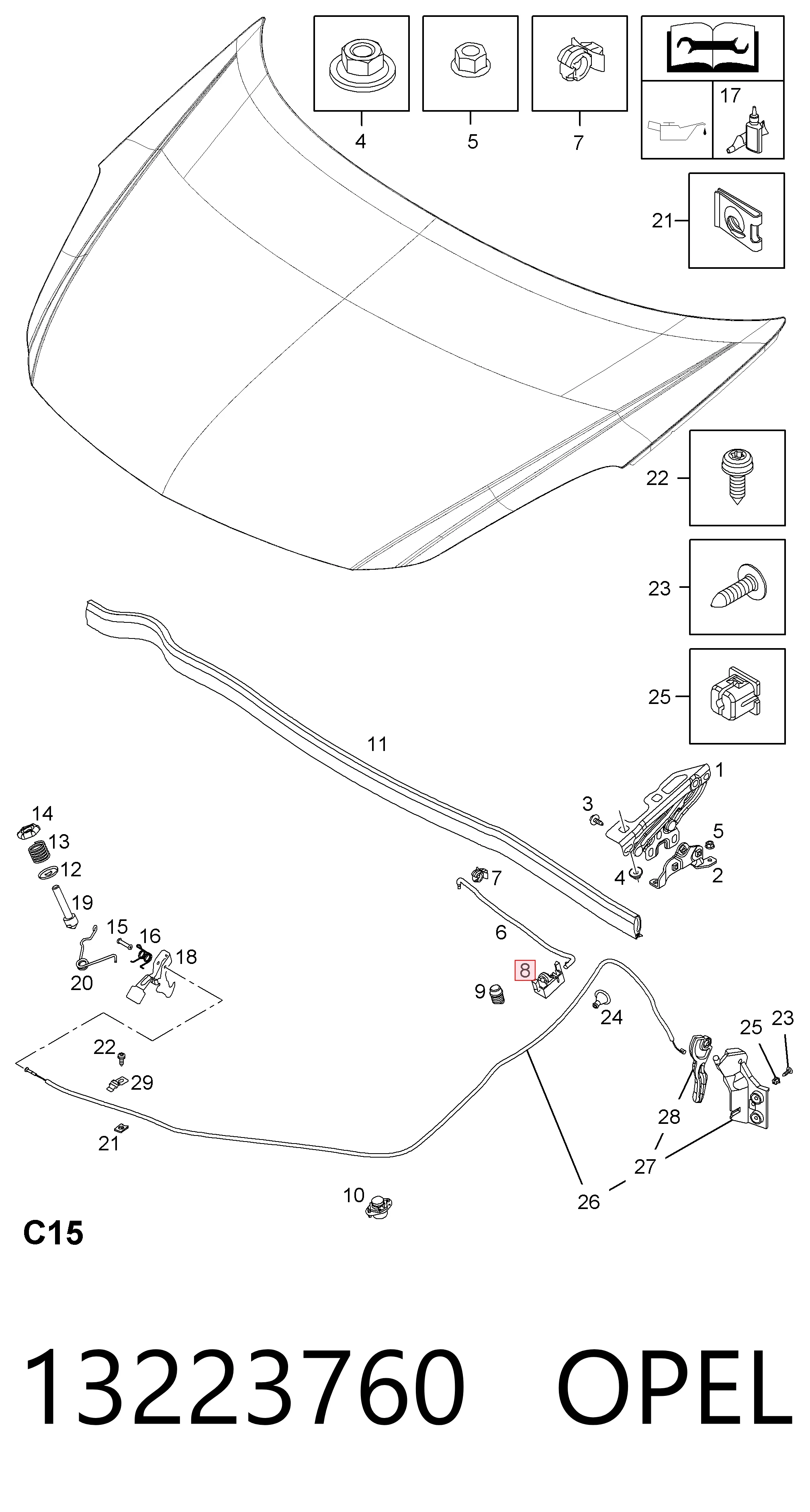 4
5
7
17
21
22
23
25
11
1
3
5
4
2
14
13
12
19
15
16
18
20
7
6
8
9
24
25
23
22
29
21
28
27
26
10
C15

13223760 OPEL