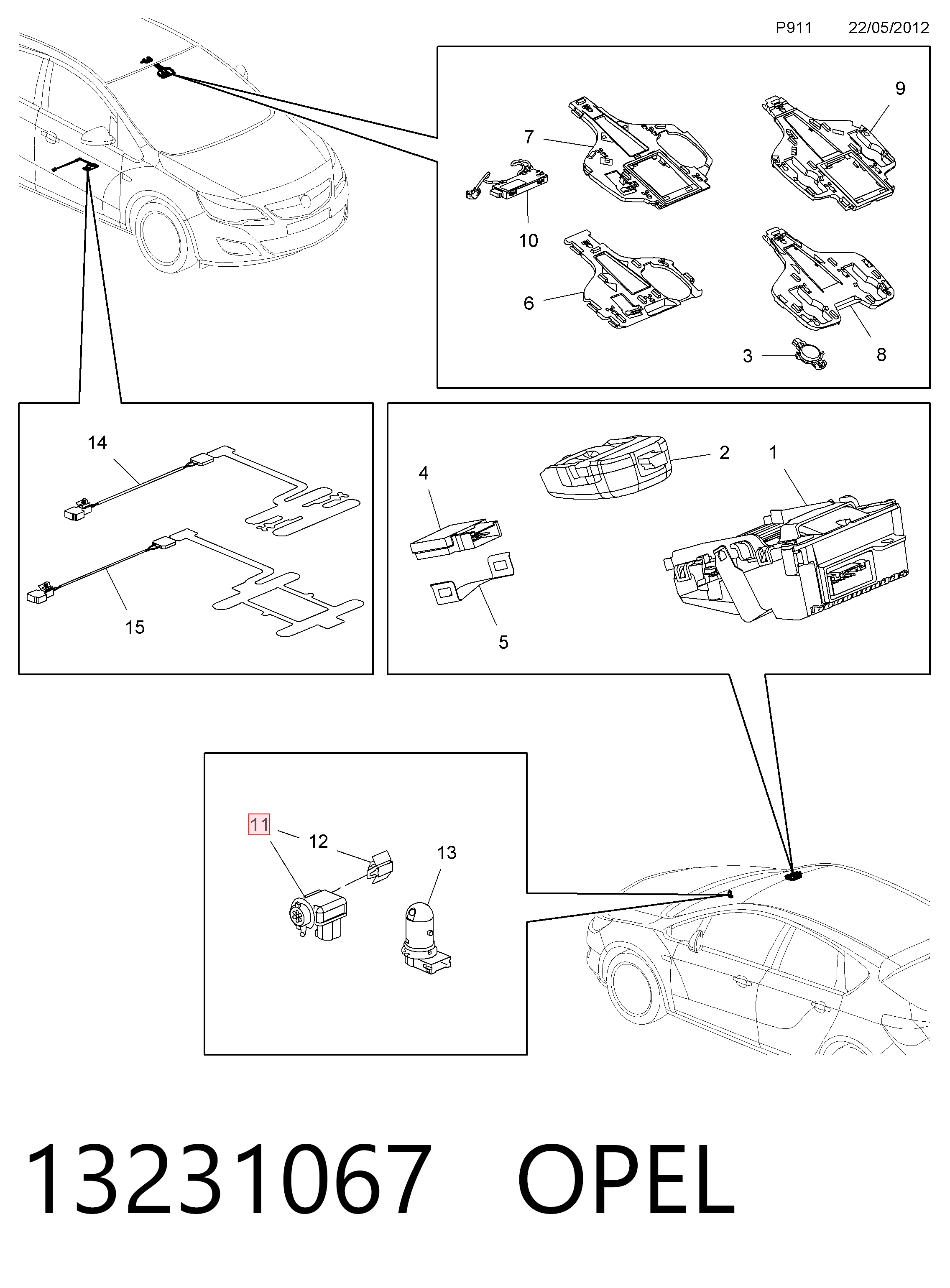 P911 22/05/2012

9
7
10
6
3
8

14
15

4
2
1
5

11
12
13

13231067 OPEL