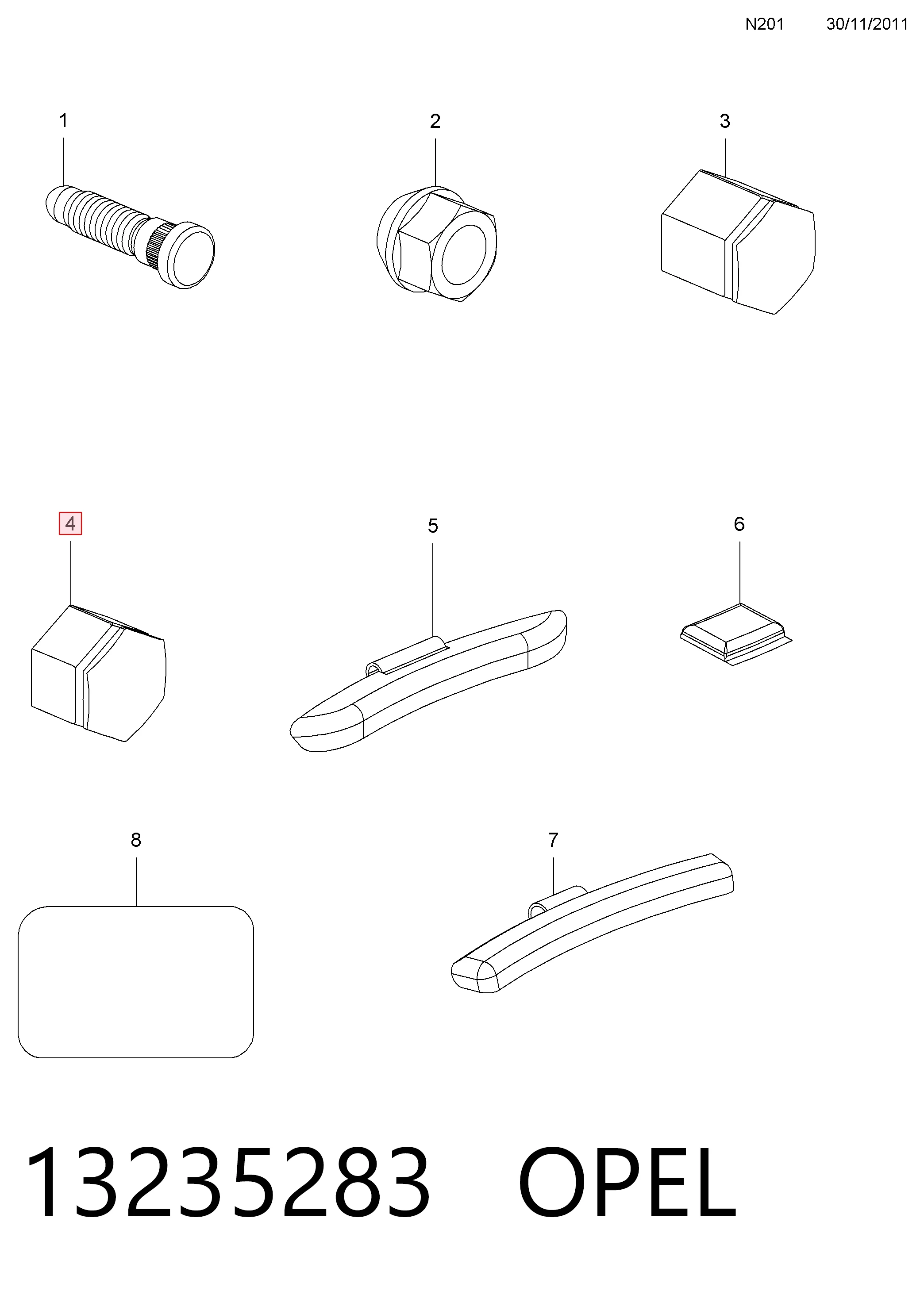 N201 30/11/2011

1

2

3

4

5

6

8

7

13235283 OPEL