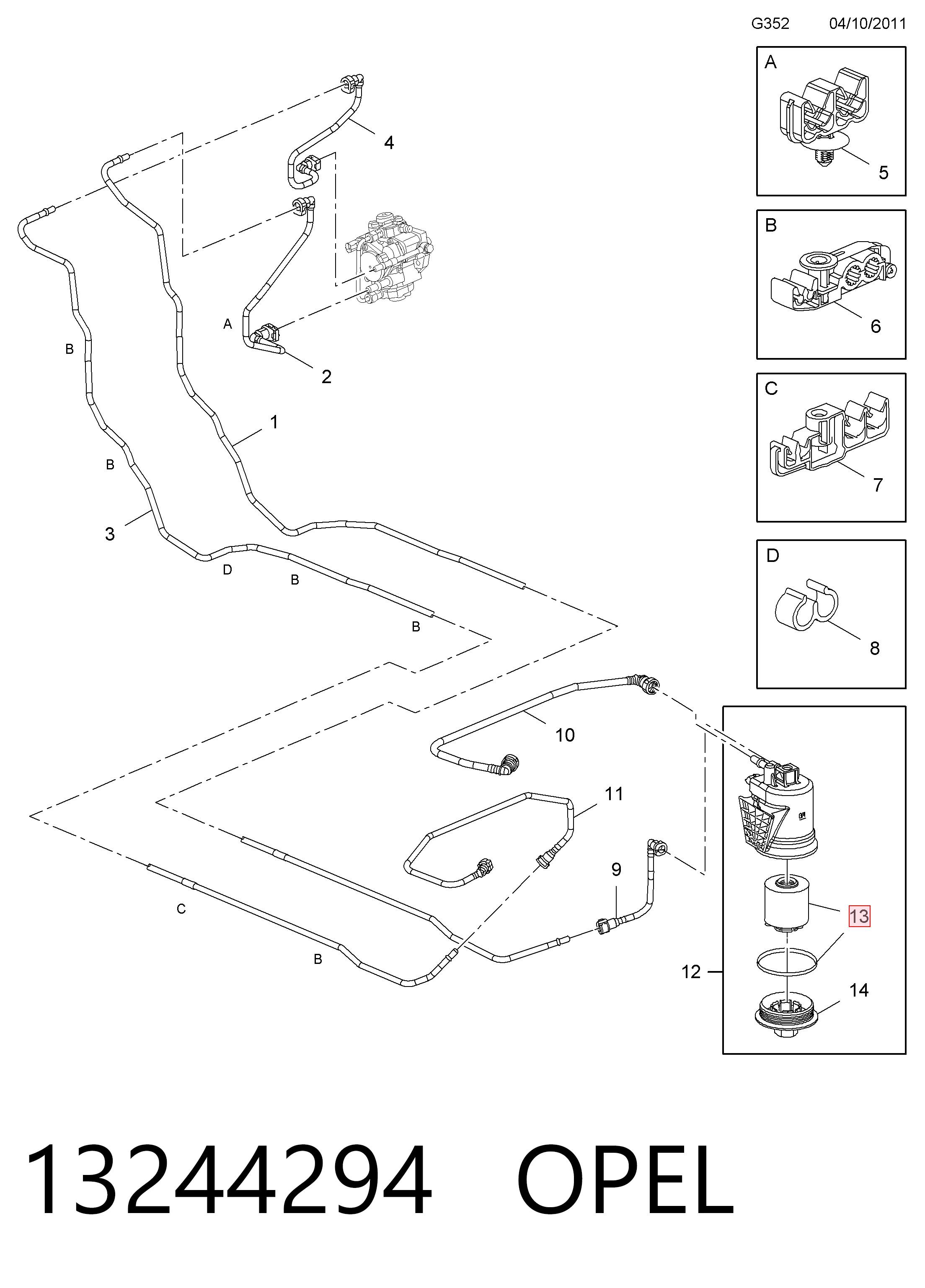 G352 04/10/2011

A
5
B
6
C
7
D
8

4
A
2
B
1
B
3
D
B
B
10
11
9
C
B
12
13
14

13244294 OPEL