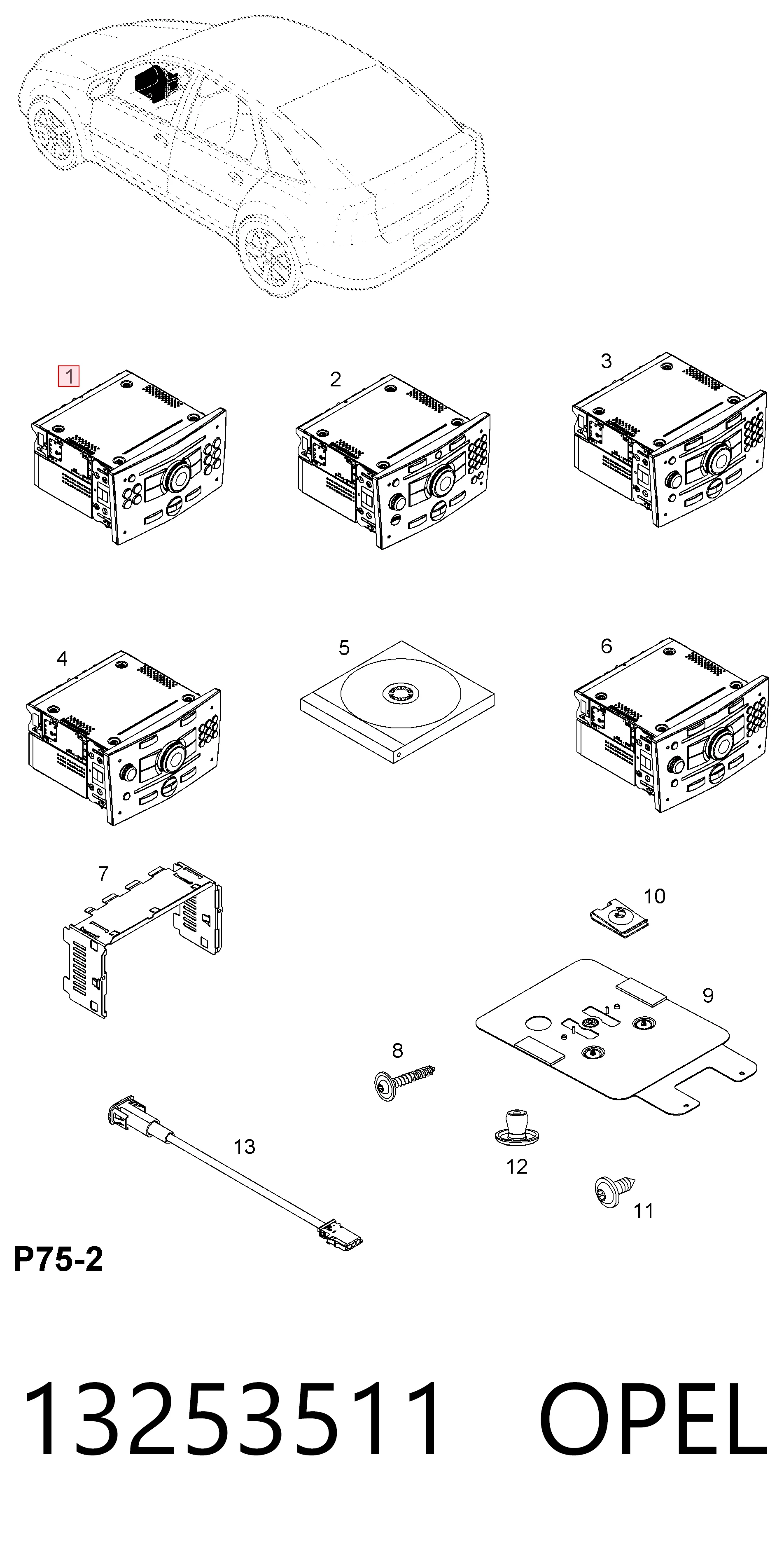 1
2
3
4
5
6
7
10
9
8
13
12
11
P75-2

13253511 OPEL