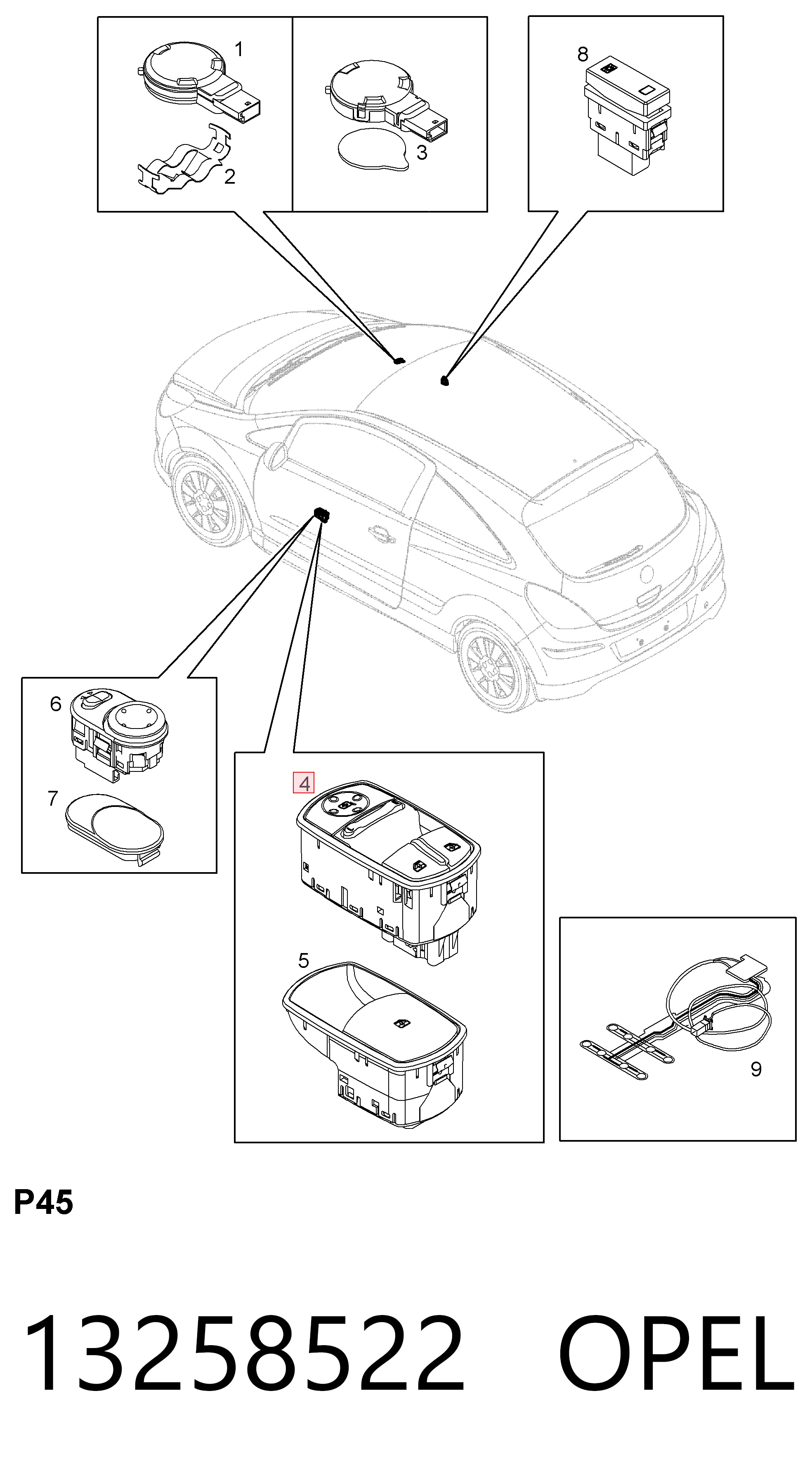 1

2

3

8

6

7

4

5

9

P45

13258522 OPEL