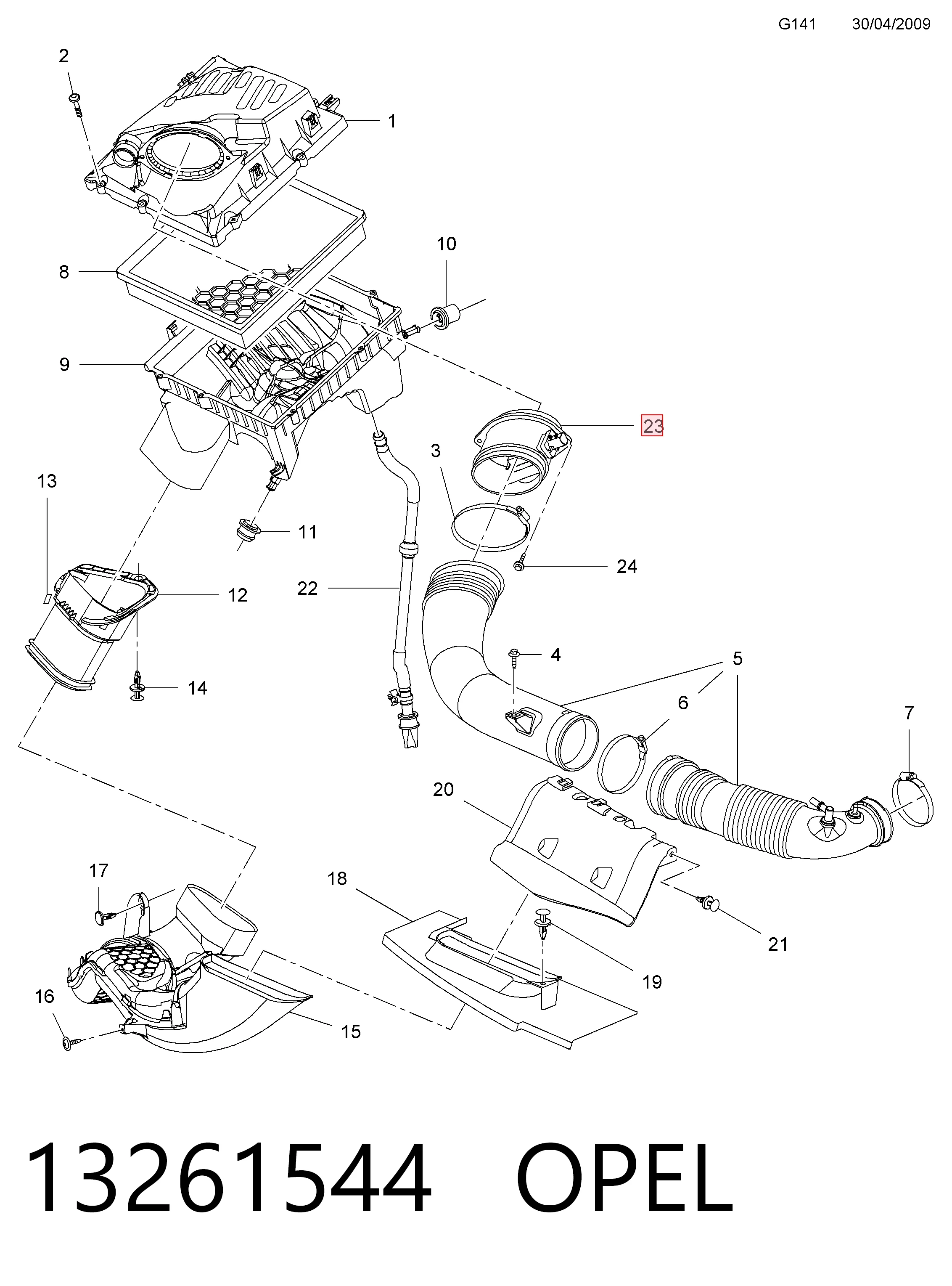 G141 30/04/2009

2

1

10

8

9

23

3

13

11

24

22

12

4

5

14

6

7

20

17

18

21

19

16

15

13261544 OPEL