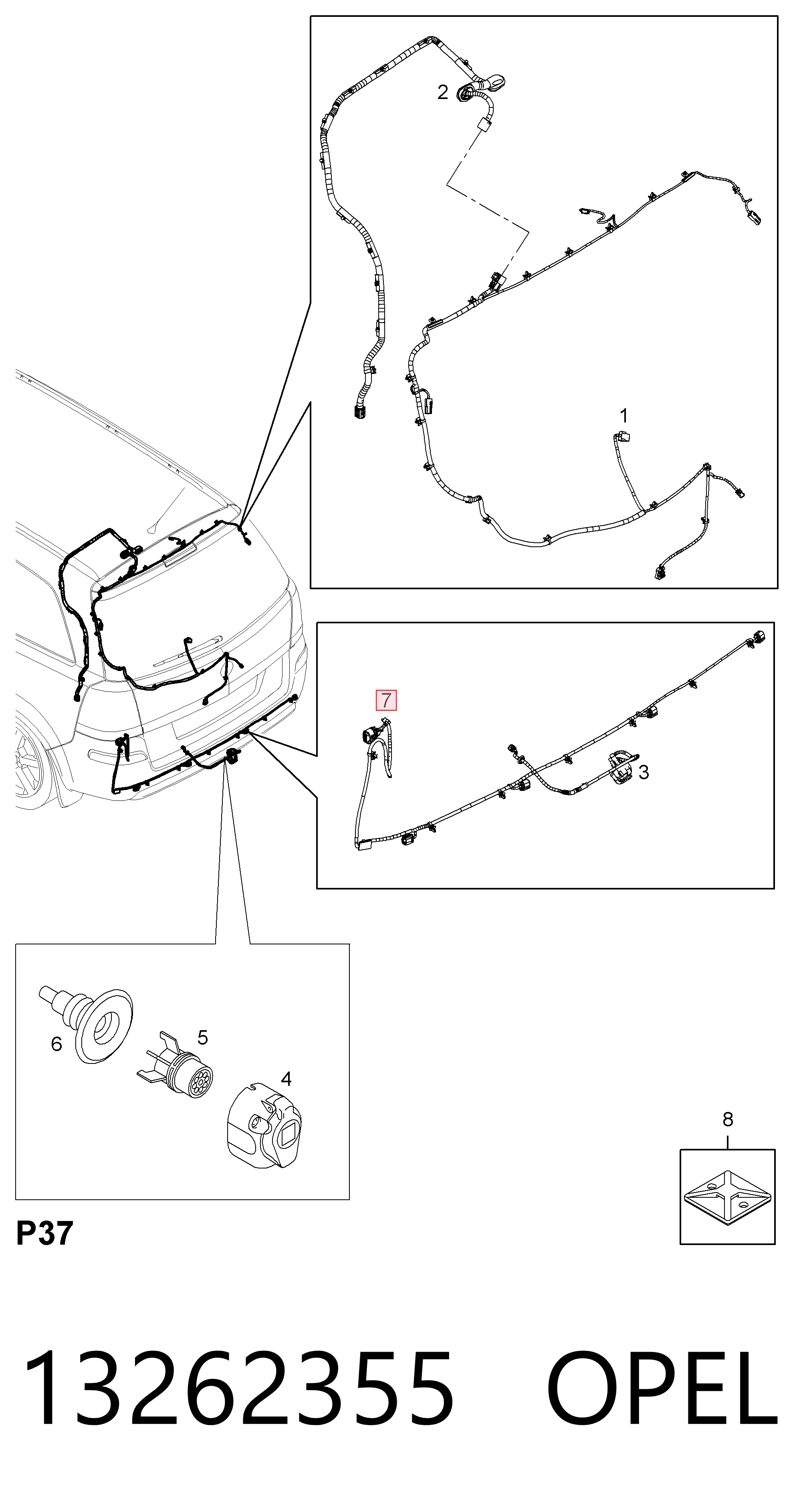 2

1

7

3

6

5

4

8

P37

13262355 OPEL