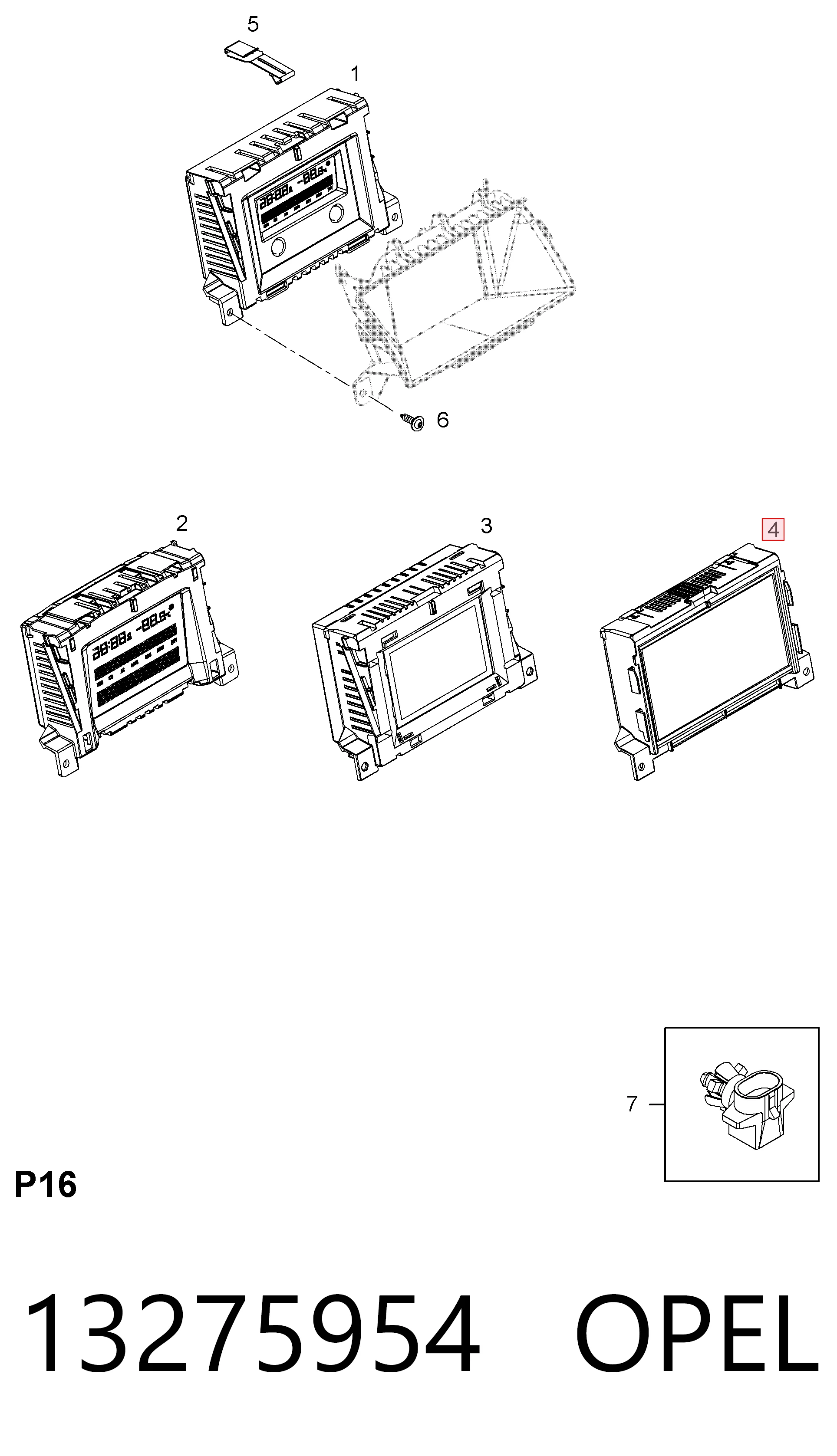 5

1

6

2

3

4

7

P16

13275954 OPEL