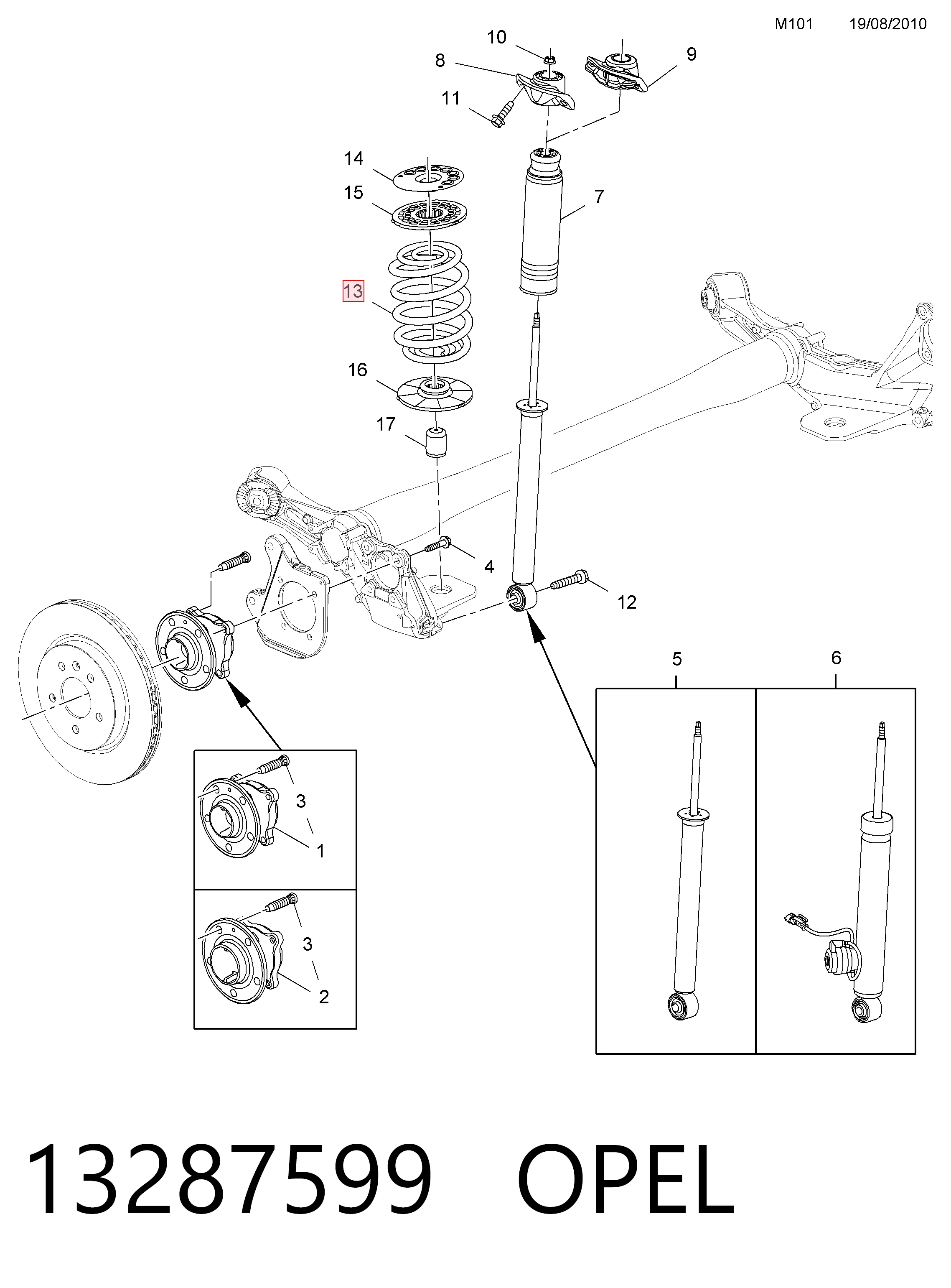 M101 19/08/2010

10
8
9
11
14
15
7
13
16
17
4
12
5
6
3
1
3
2

13287599 OPEL