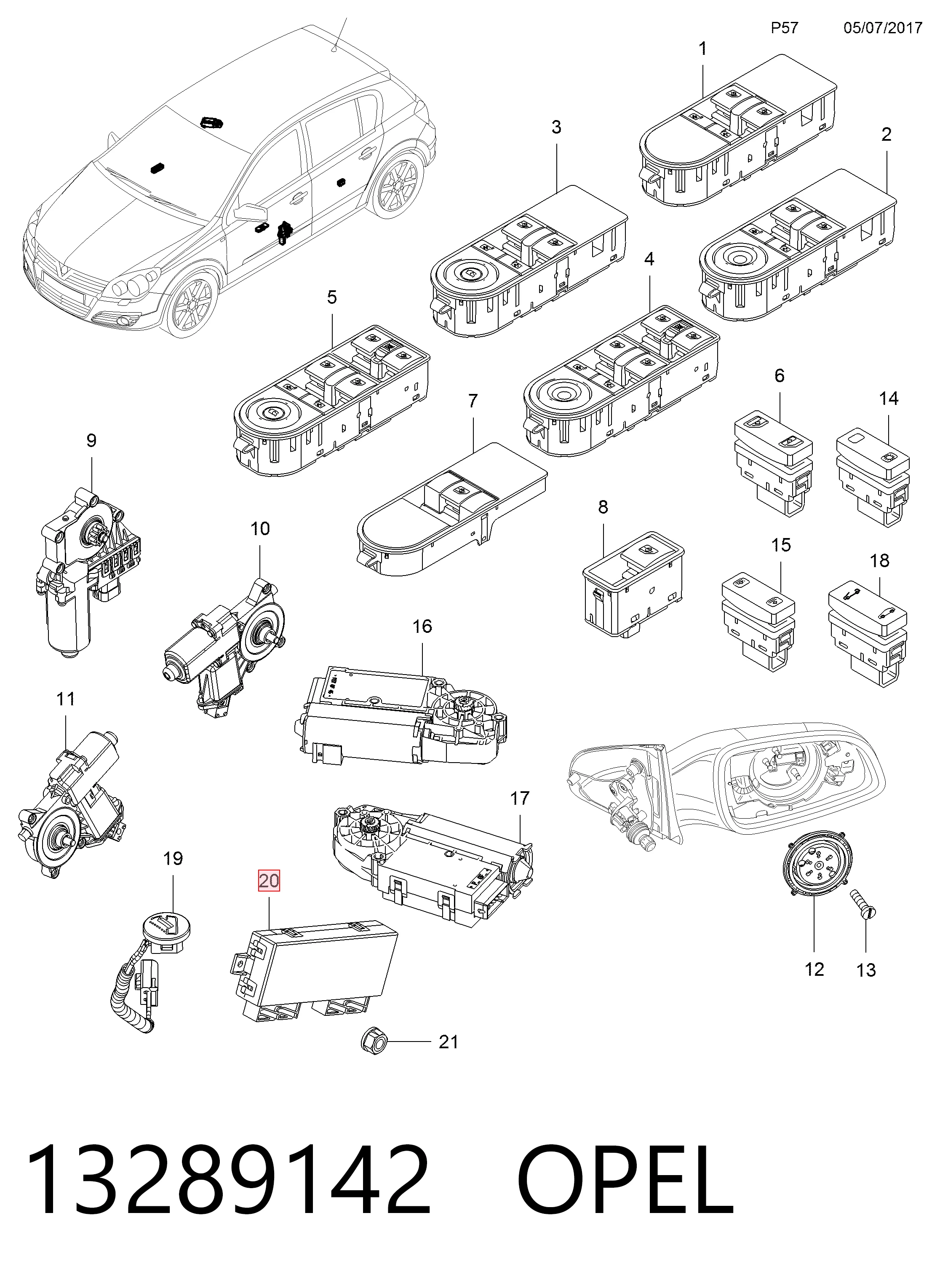 P57 05/07/2017

1
3
2
4
5
6
14
7
9
8
10
15
18
16
11
17
19
20
12
13
21

13289142 OPEL