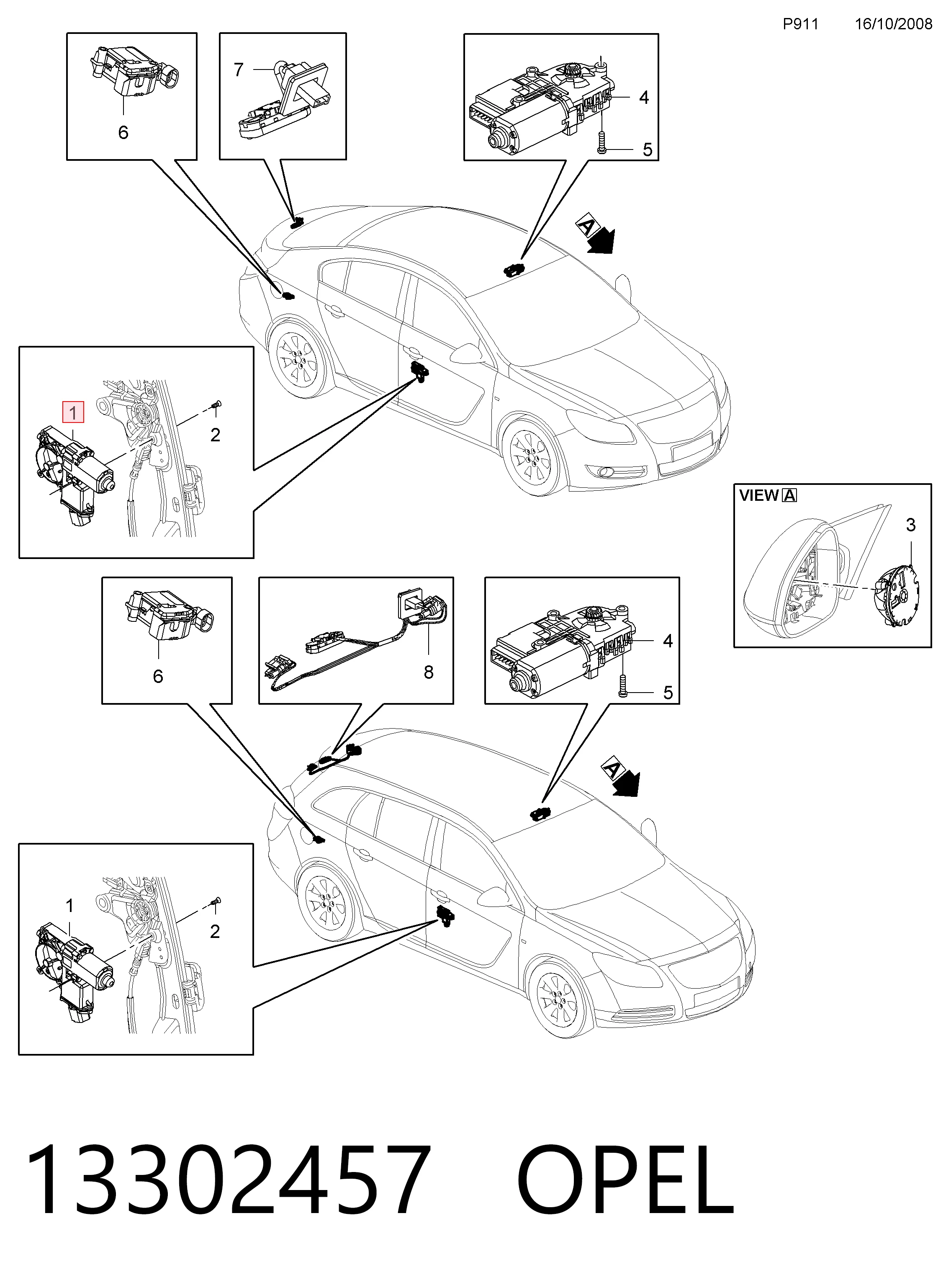 P911 16/10/2008

6

7

4

5

A

1

2

VIEW A

3

6

8

4

5

A

1

2

13302457 OPEL