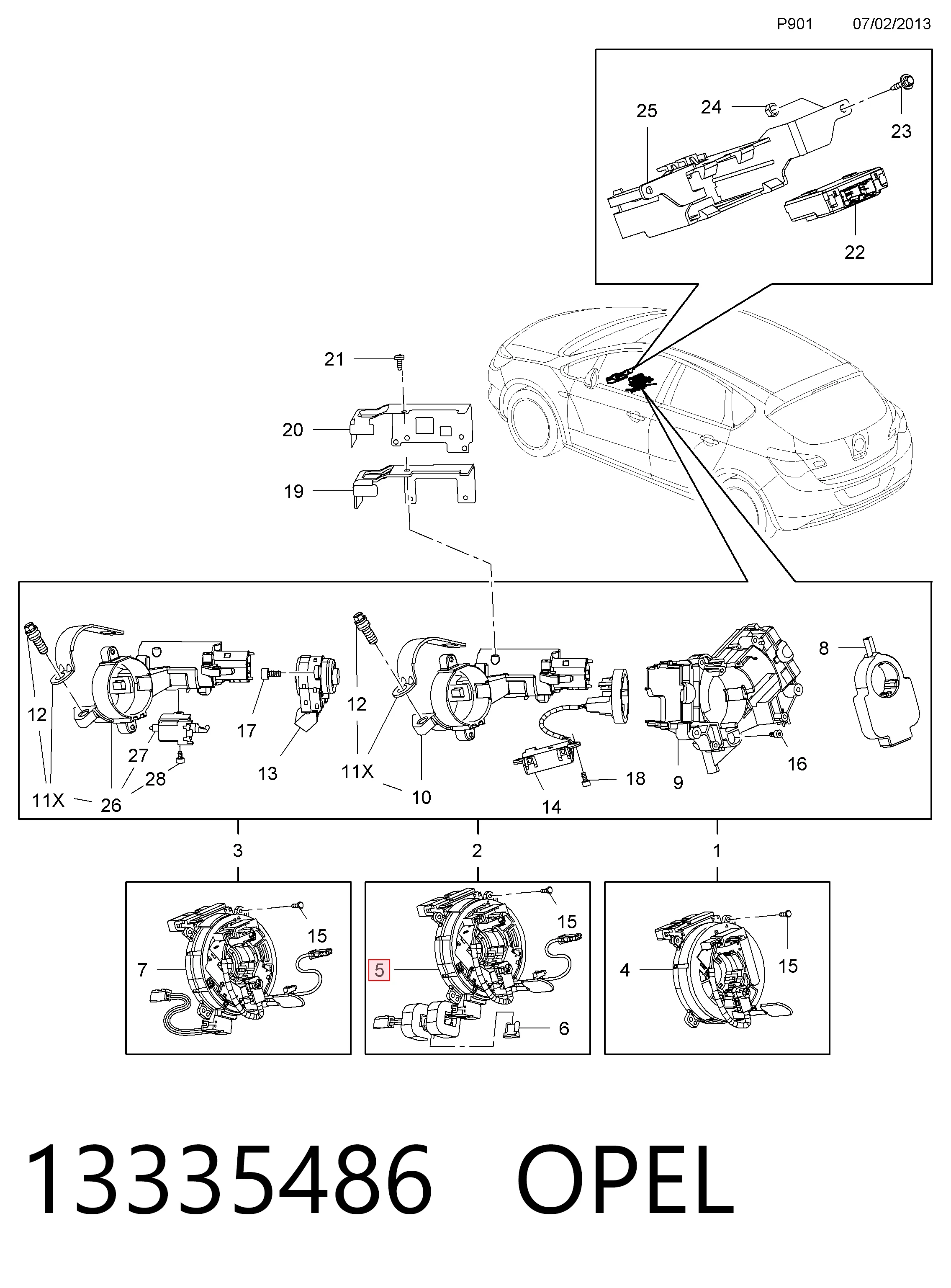 P901 07/02/2013

25
24
23
22

21
20
19

12
11X
26
27
28
17
13
12
11X
10
14
18
9
16
8

3
2
1

7
15
5
15
6
4
15

13335486 OPEL