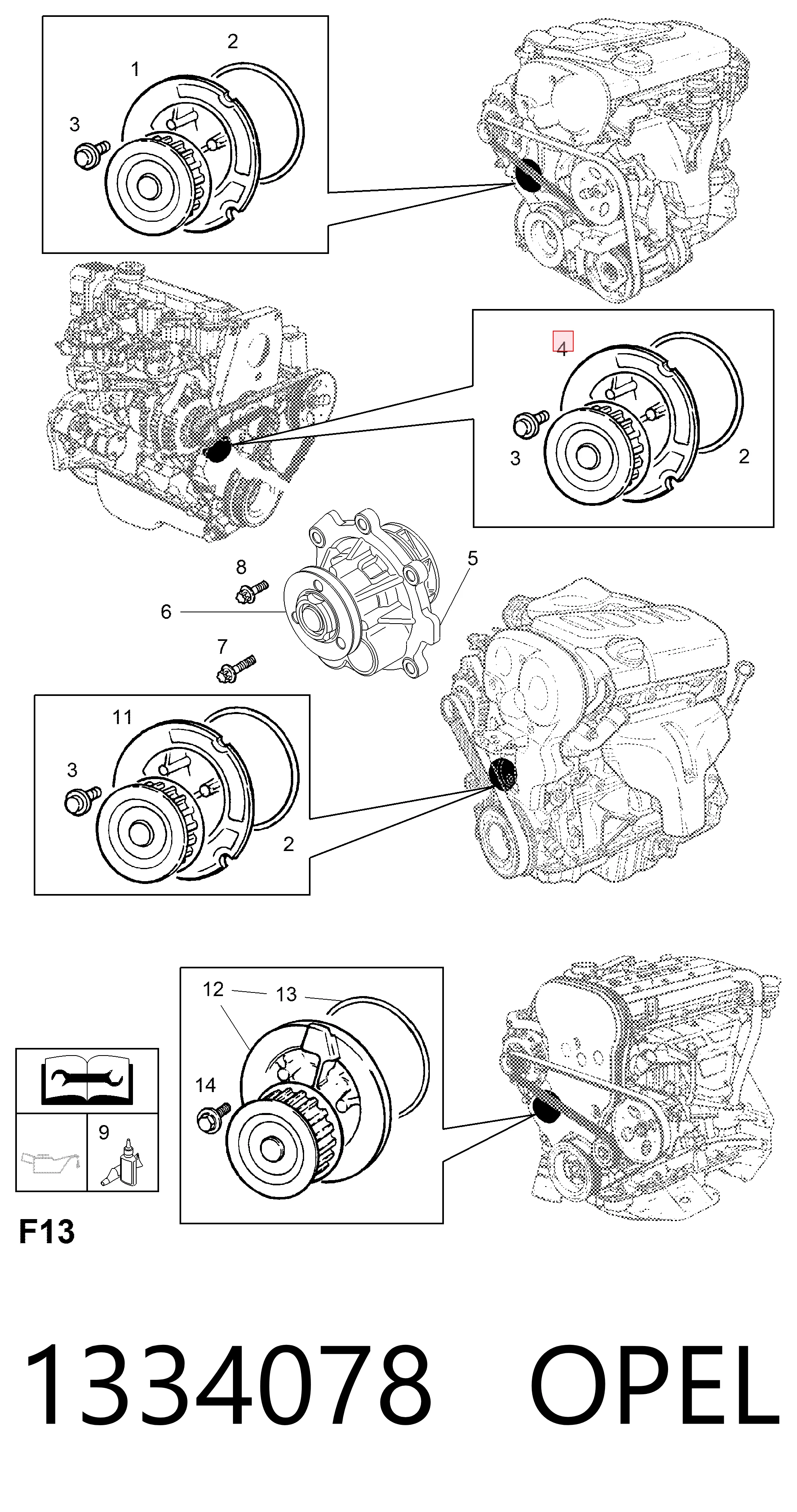 2
1
3
4
3
2
8
5
6
7
11
3
2
12
13
14
9
F13
1334078 OPEL