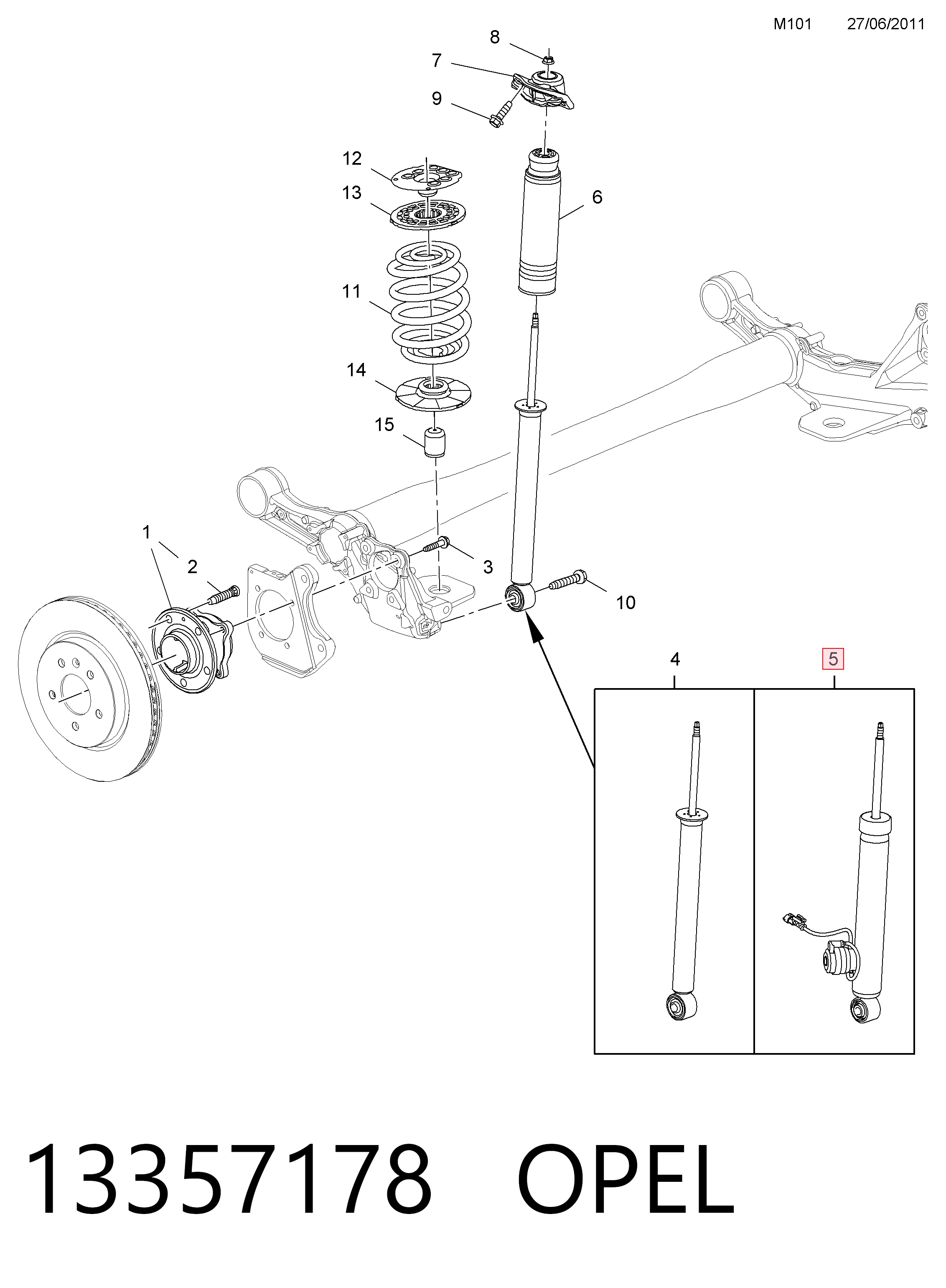 M101 27/06/2011

8
7
9
12
13
6
11
14
15
1
2
3
10
4
5

13357178 OPEL