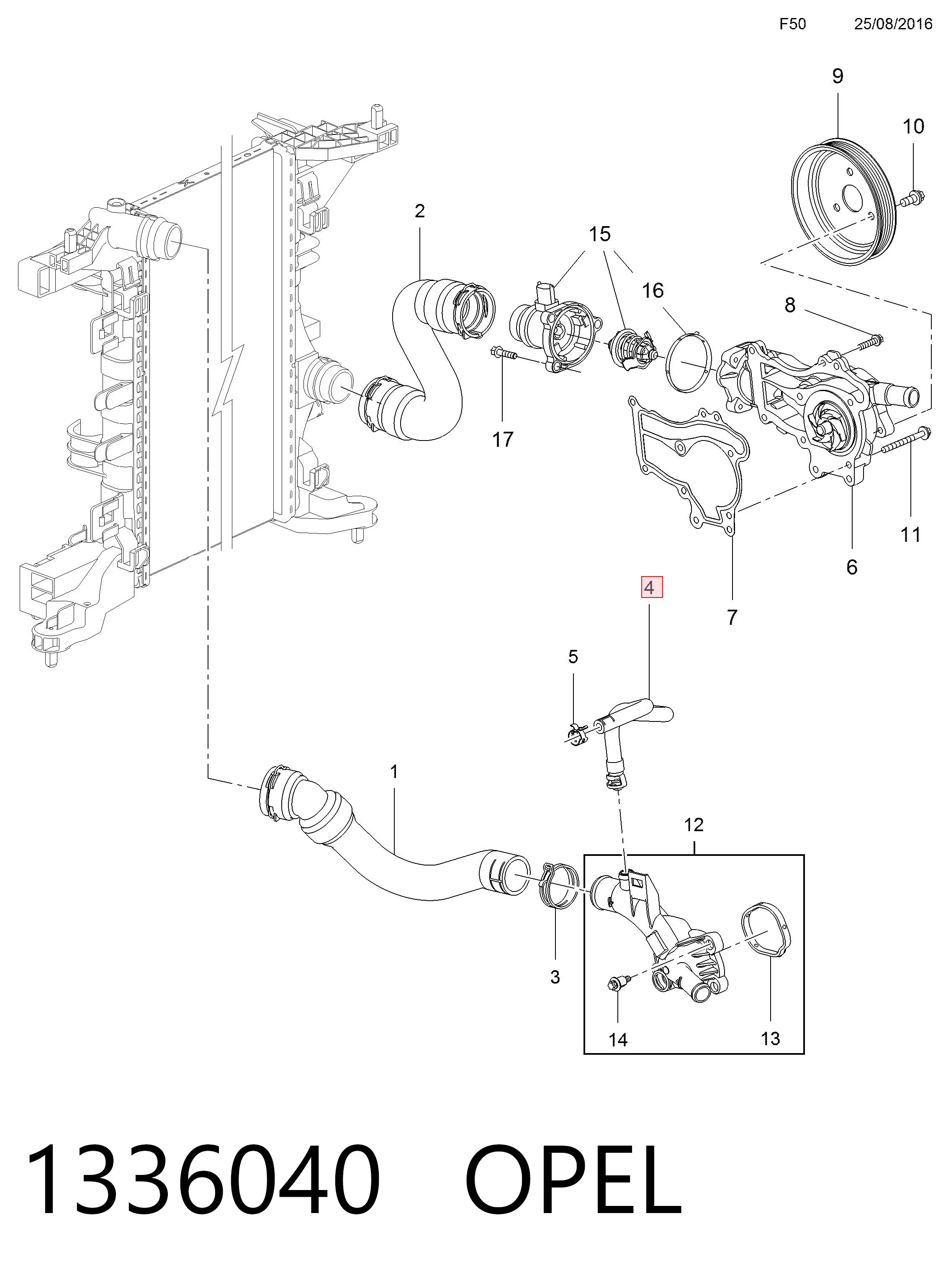 F50 25/08/2016

9
10
2
15
16
8
17
11
6
7
4
5
1
12
3
14
13

1336040 OPEL