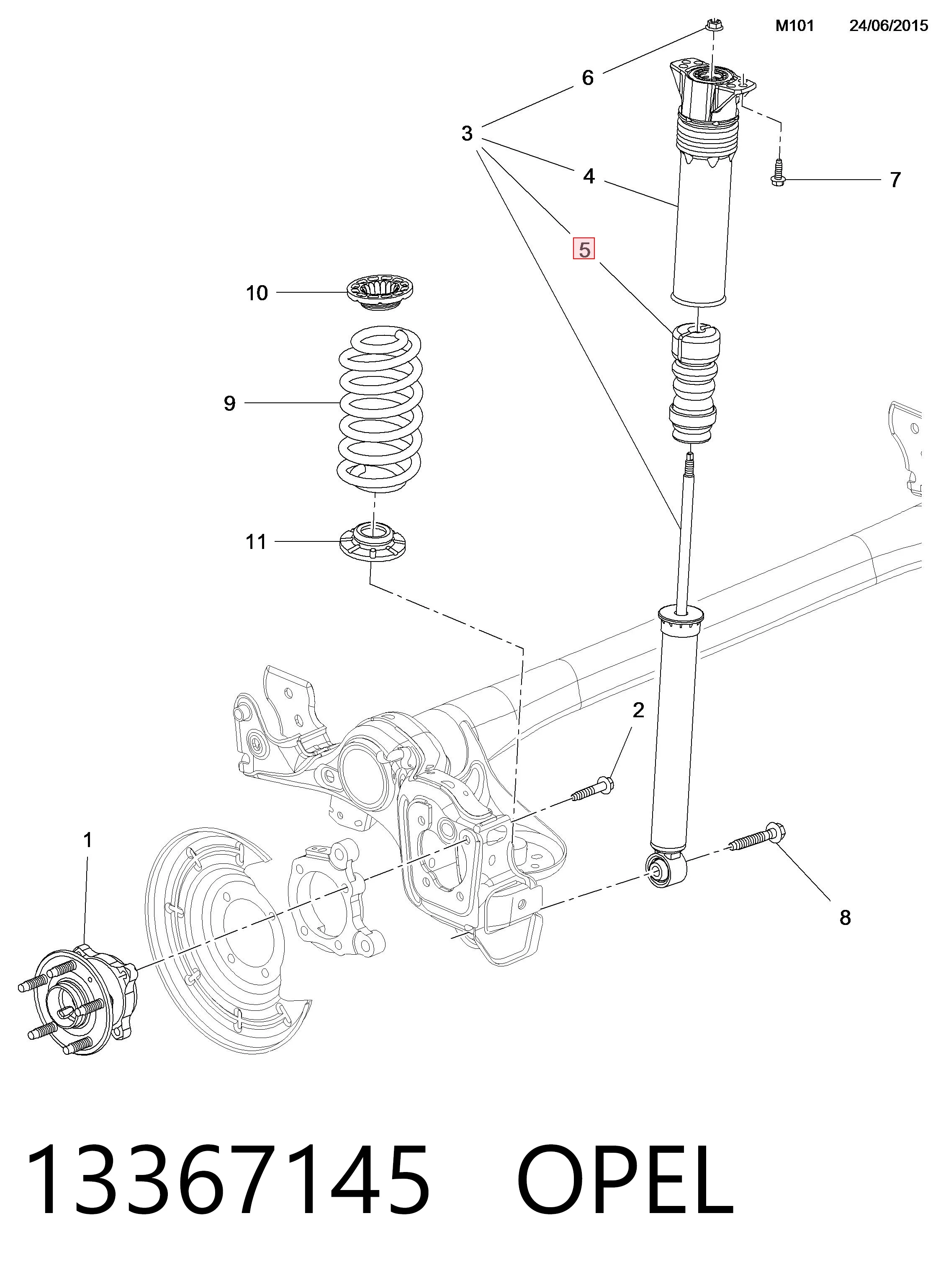 M101 24/06/2015

6

3

4

7

5

10

9

11

2

1

8

13367145 OPEL