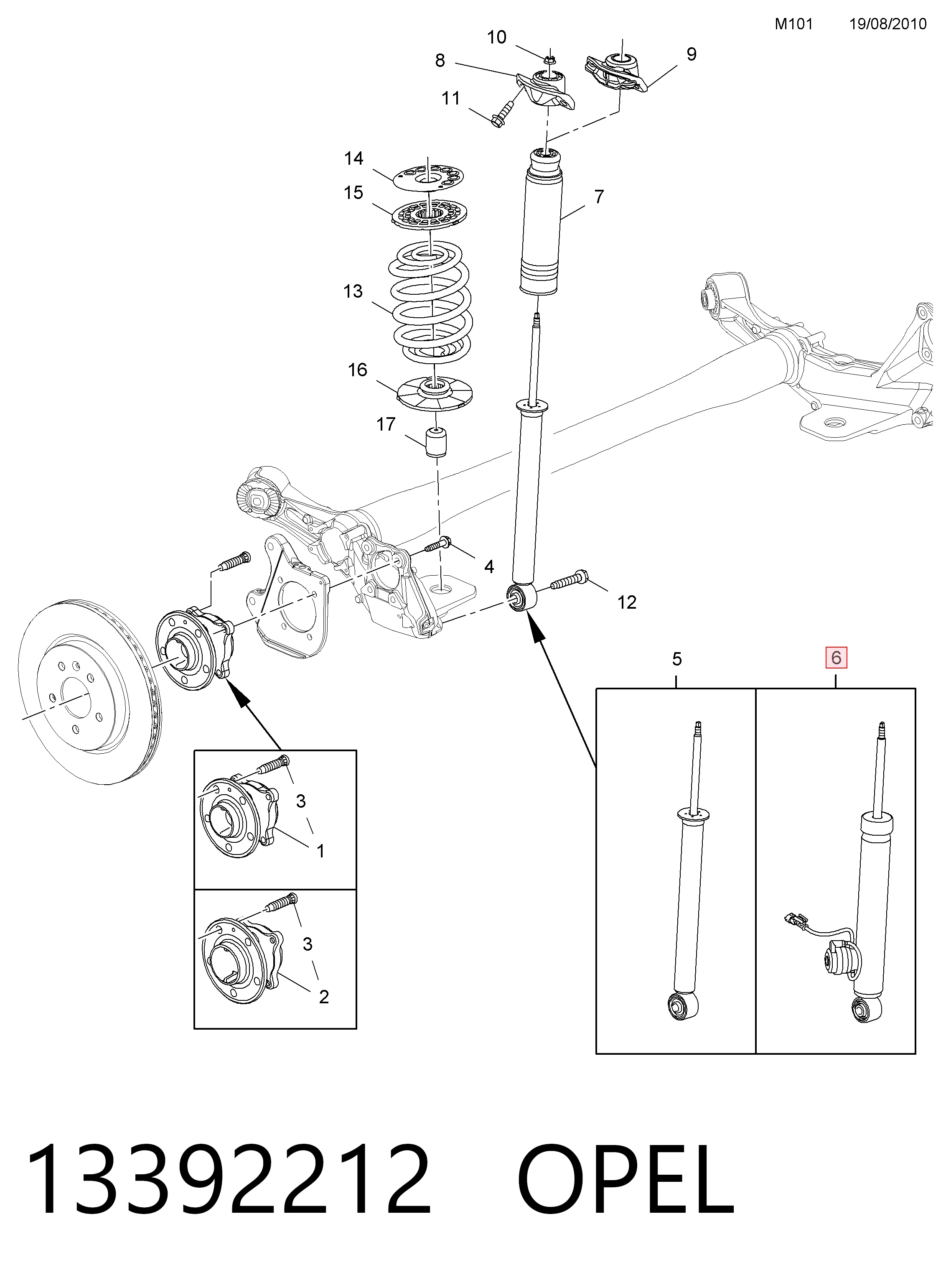 M101 19/08/2010

10
8
9
11
14
15
7
13
16
17
4
12
5
6
3
1
3
2

13392212 OPEL