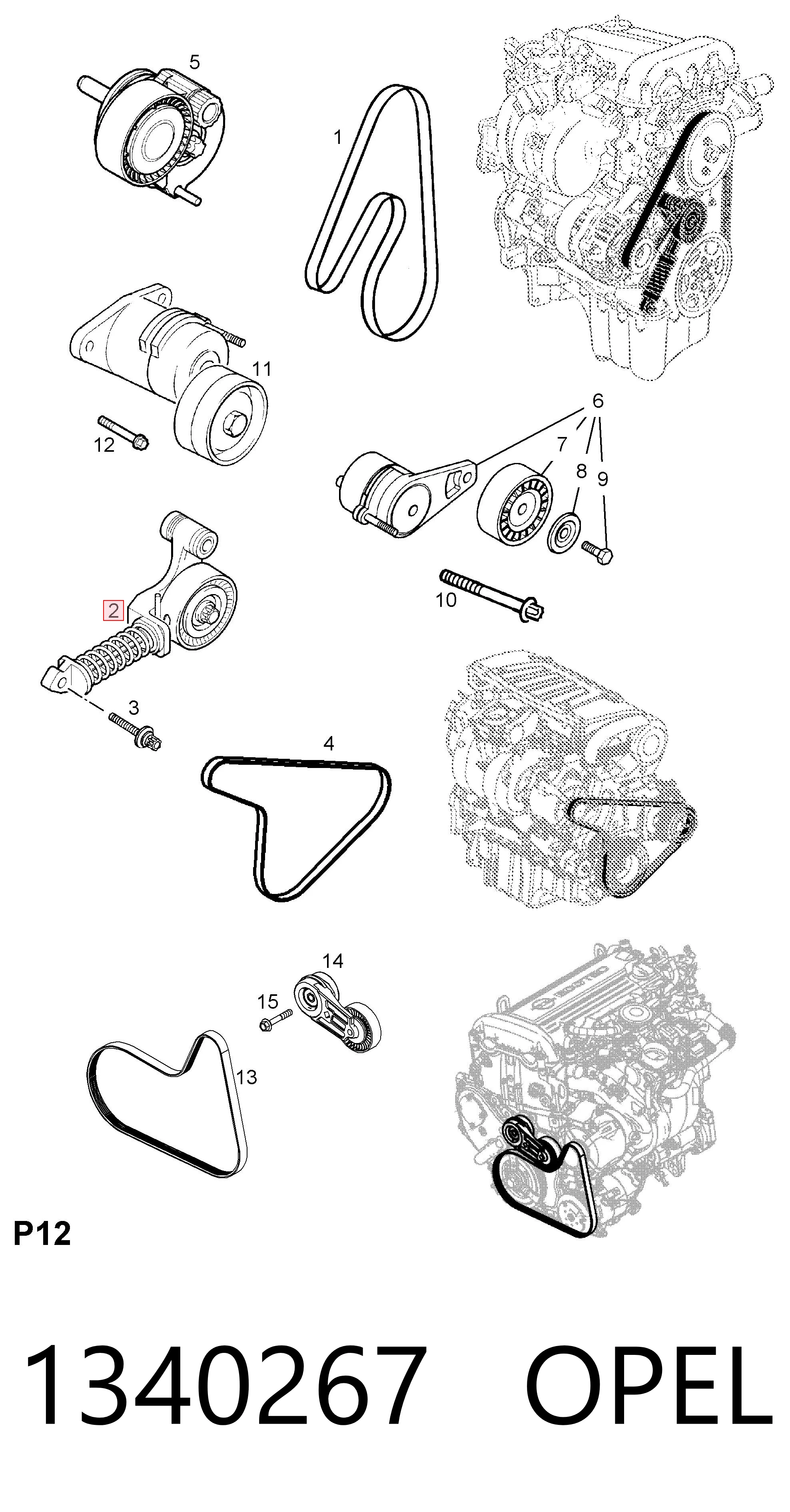 5
1
11
12
6
7
8
9
10
2
3
4
14
15
13
P12
1340267 OPEL