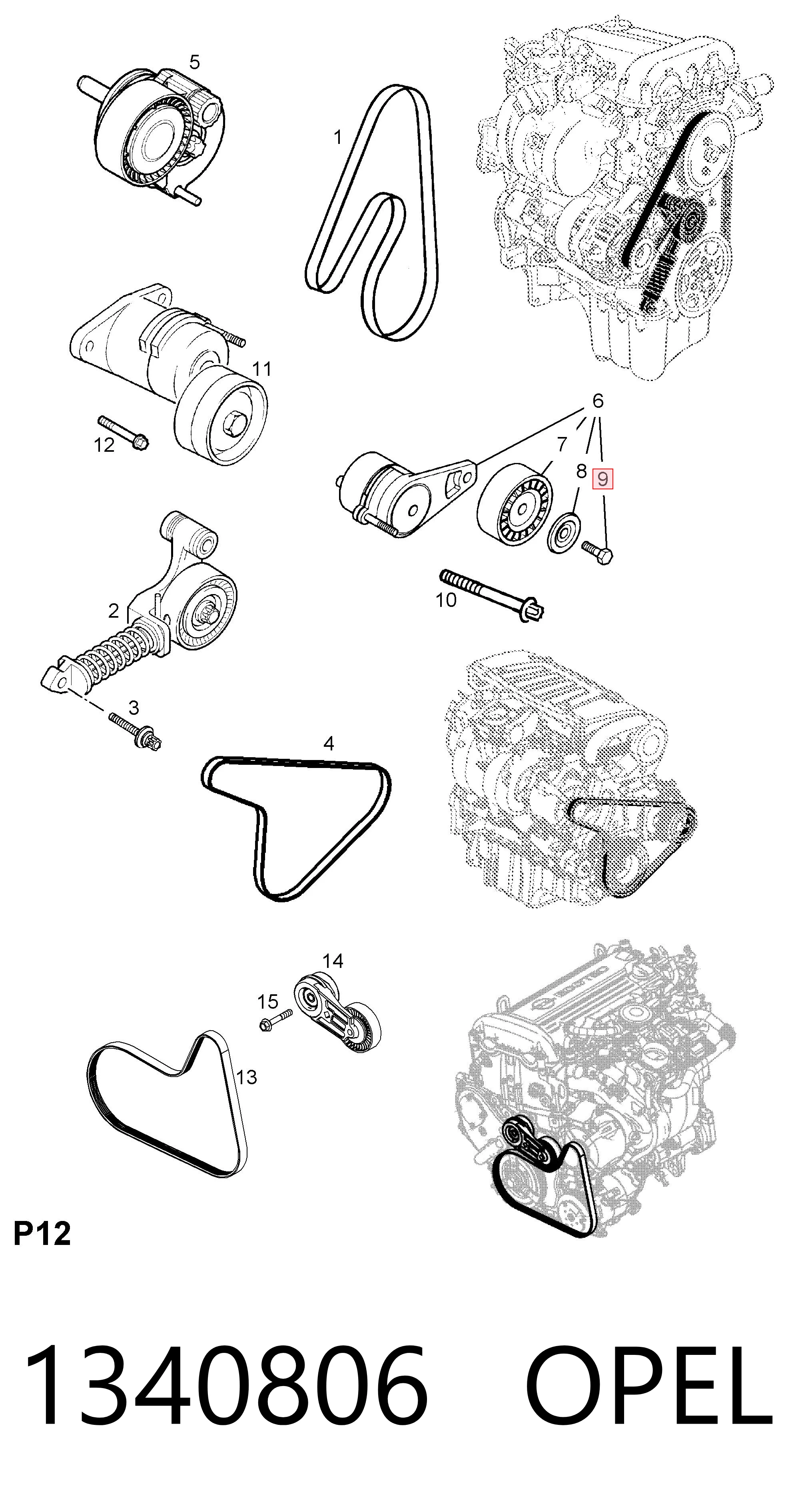 5
1
11
12
6
7
8
9
10
2
3
4
14
15
13
P12

1340806 OPEL