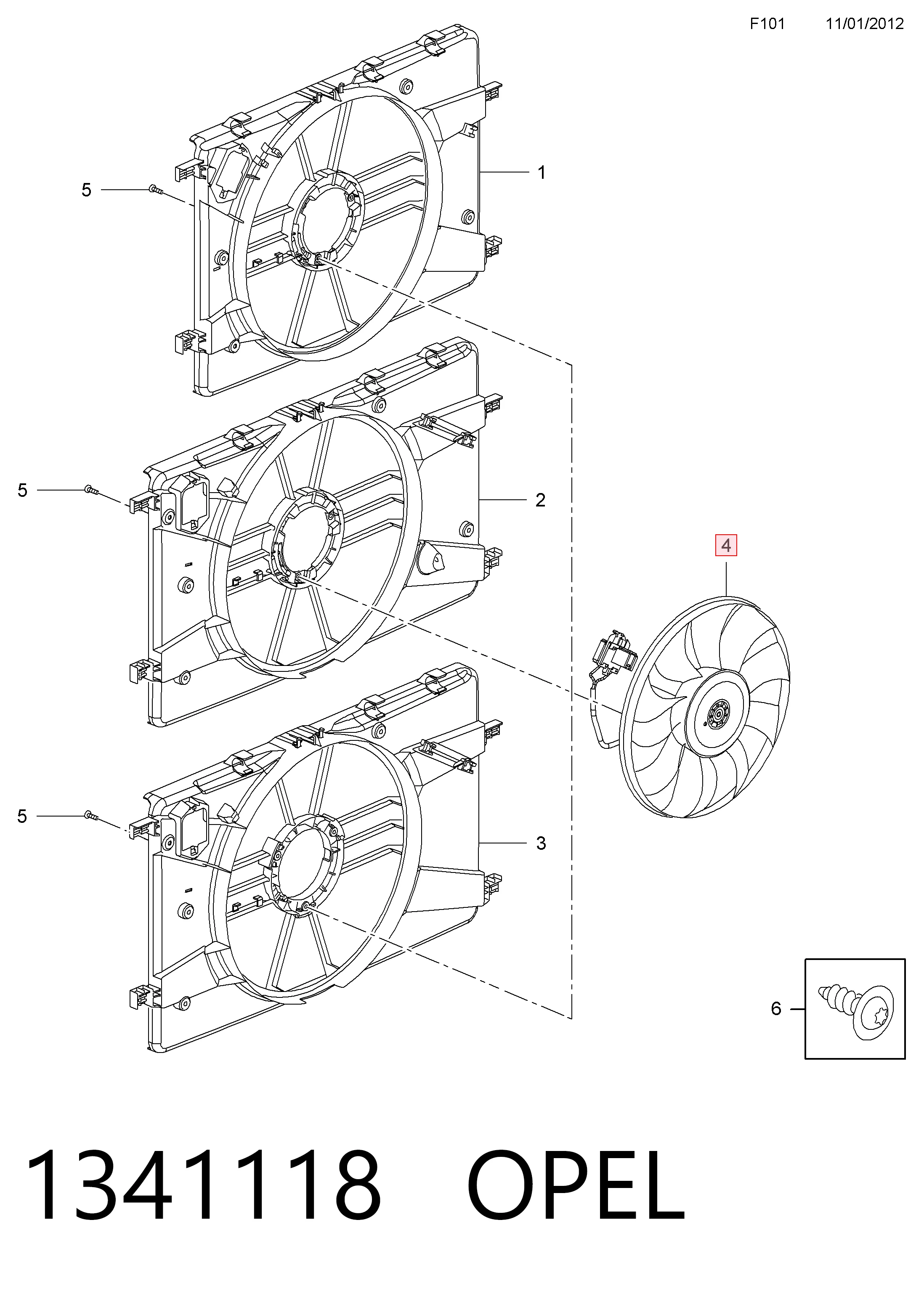 F101 11/01/2012

5

1

5

2

4

5

3

6

1341118 OPEL