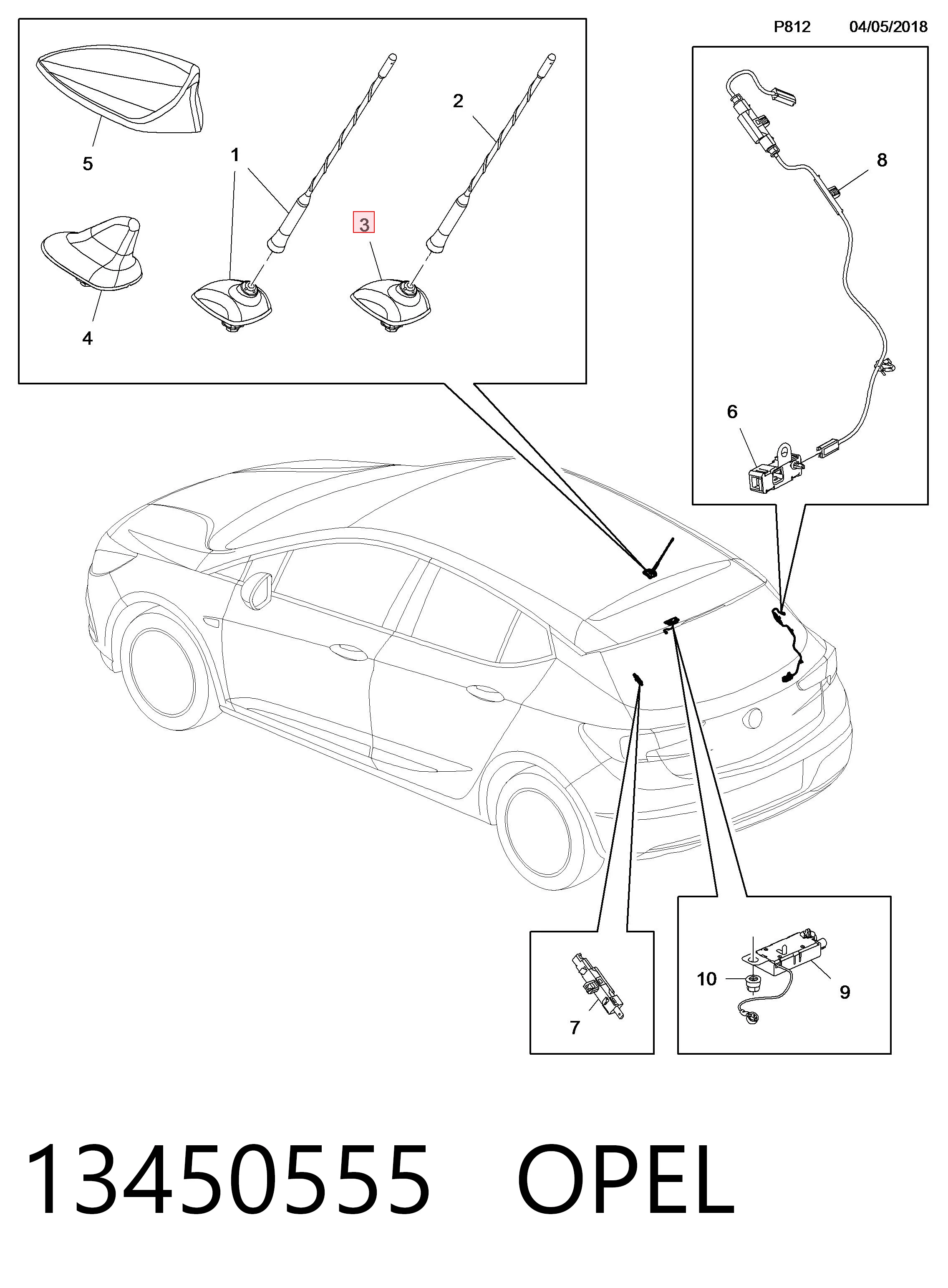 P812 04/05/2018

5

1

2

3

4

8

6

10

9

7

13450555 OPEL