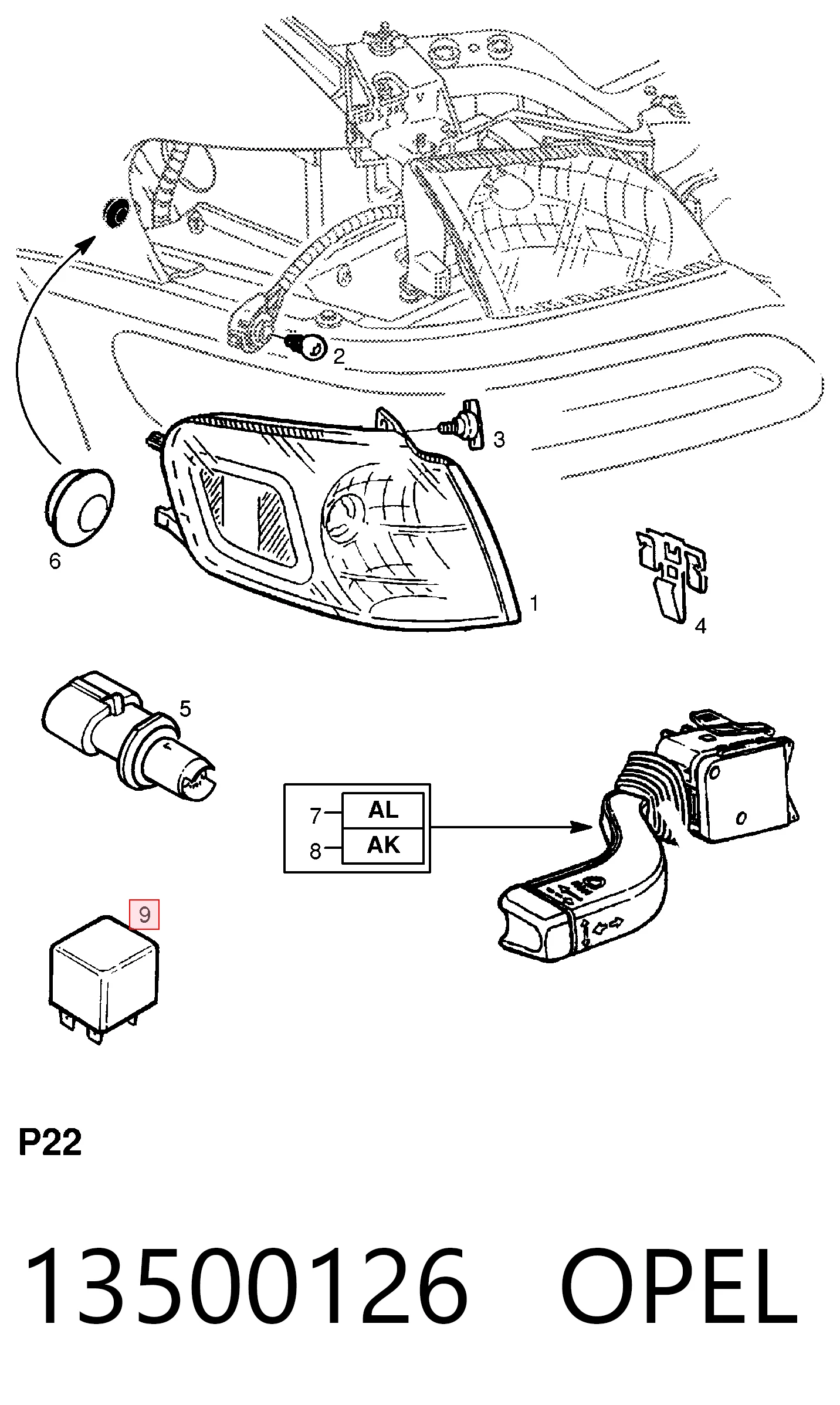 2
3
6
1
4
5
7 AL
8 AK
9

P22

13500126 OPEL