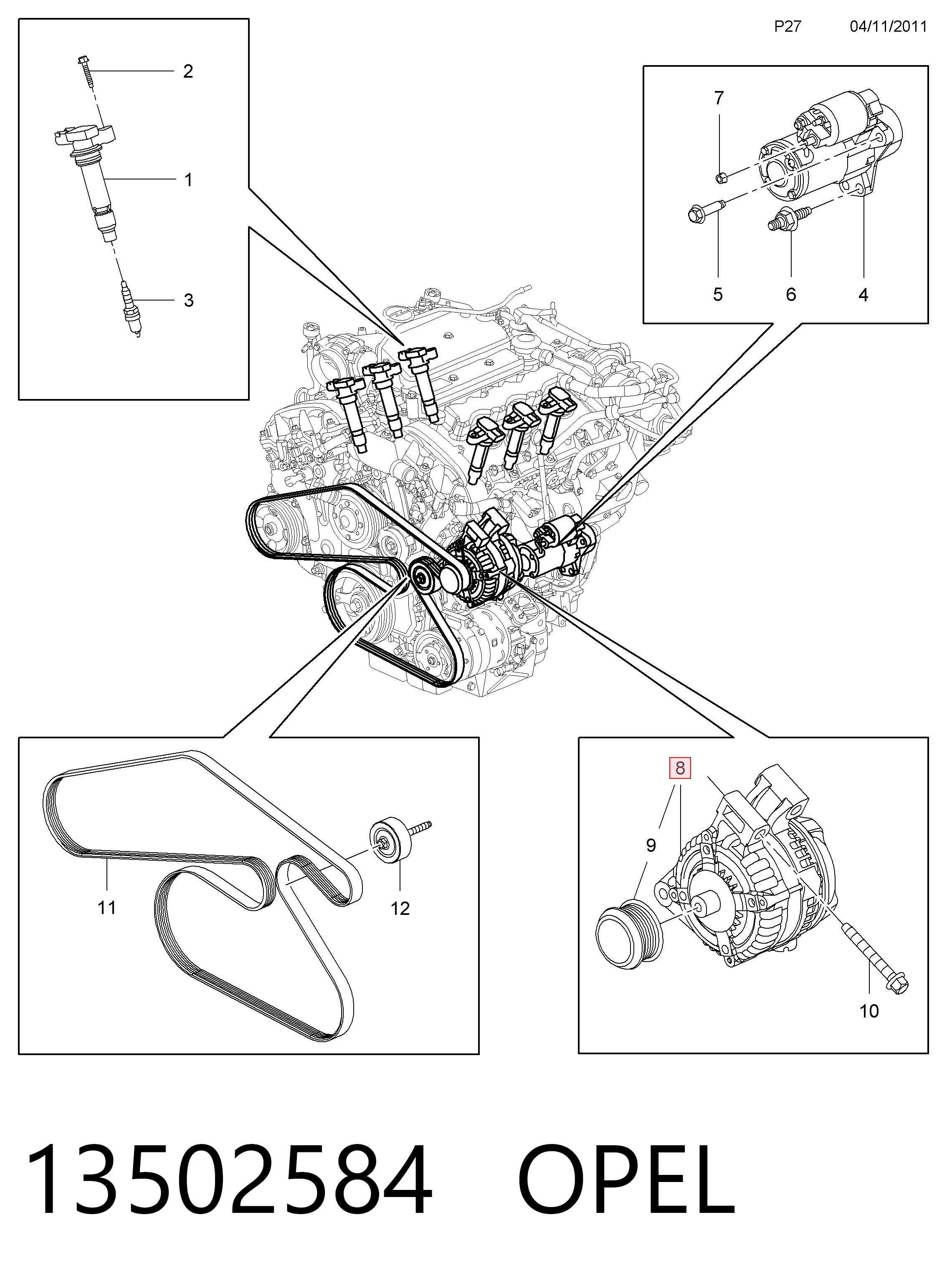 P27 04/11/2011

2
1
3

7
5
6
4

11
12

8
9
10

13502584 OPEL