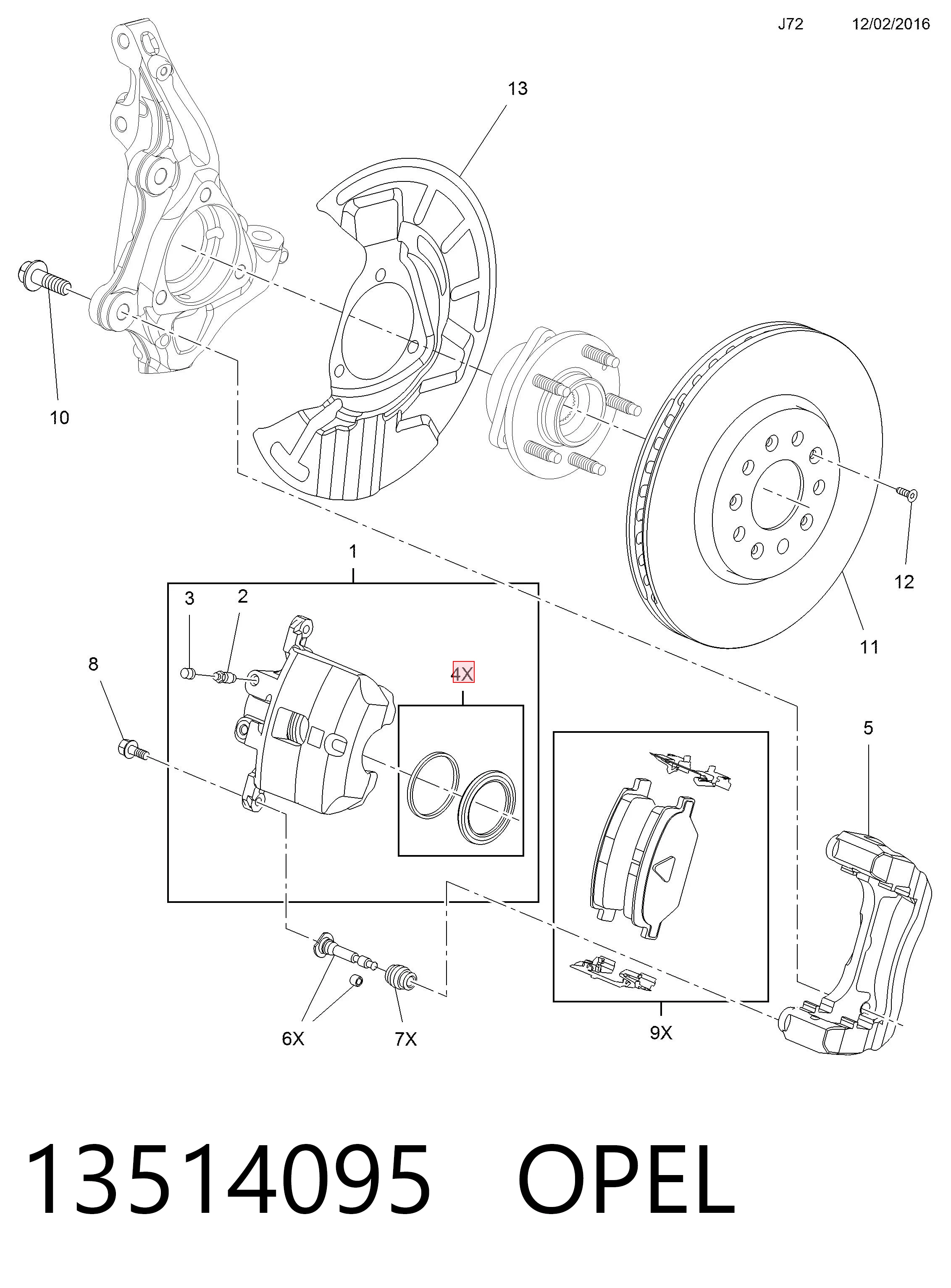 J72 12/02/2016

13

10

12

11

1

3

2

8

4X

5

6X

7X

9X

13514095 OPEL