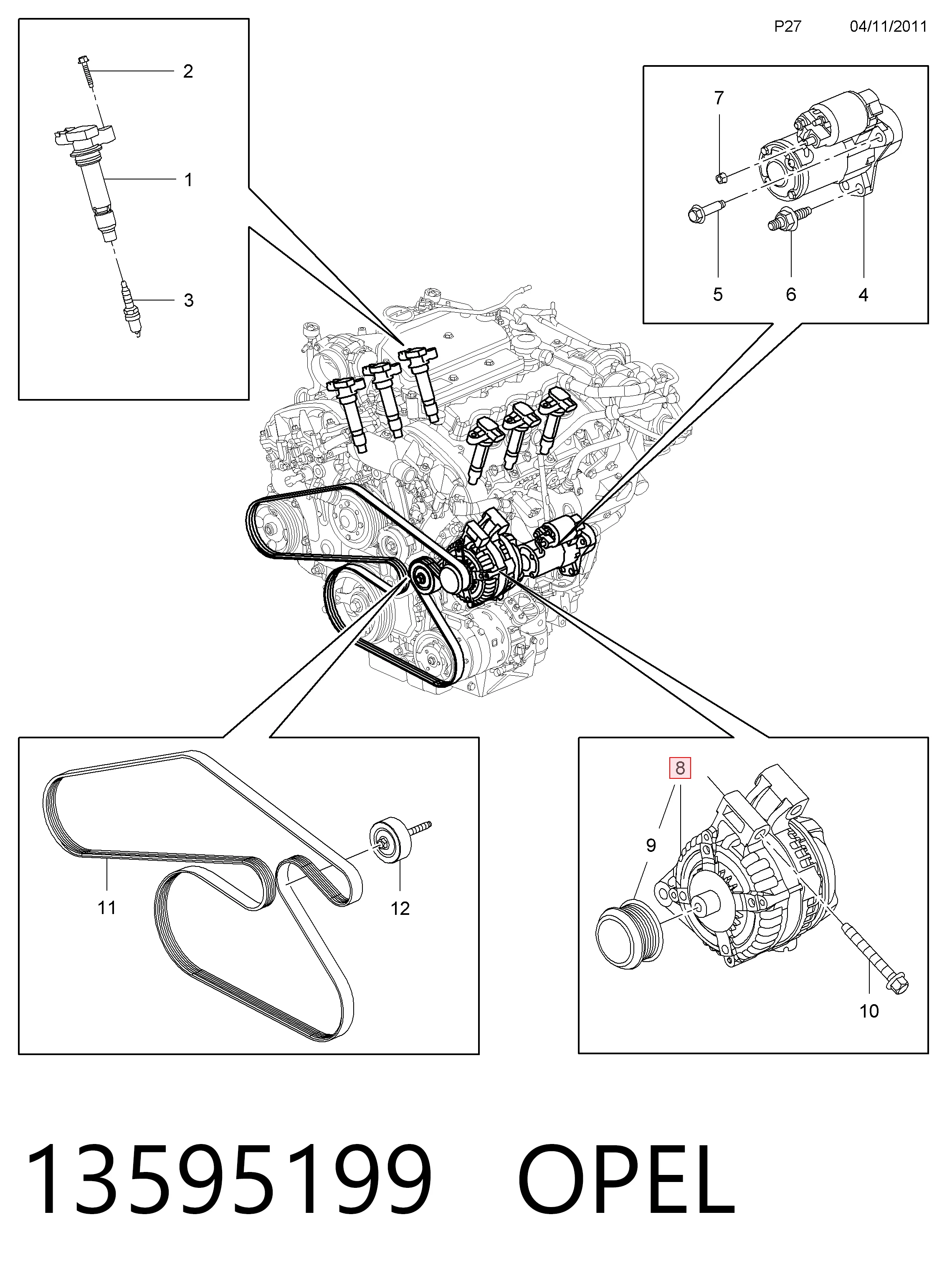 P27 04/11/2011

2
1
3

7
5 6 4

11
12

8
9
10

13595199 OPEL