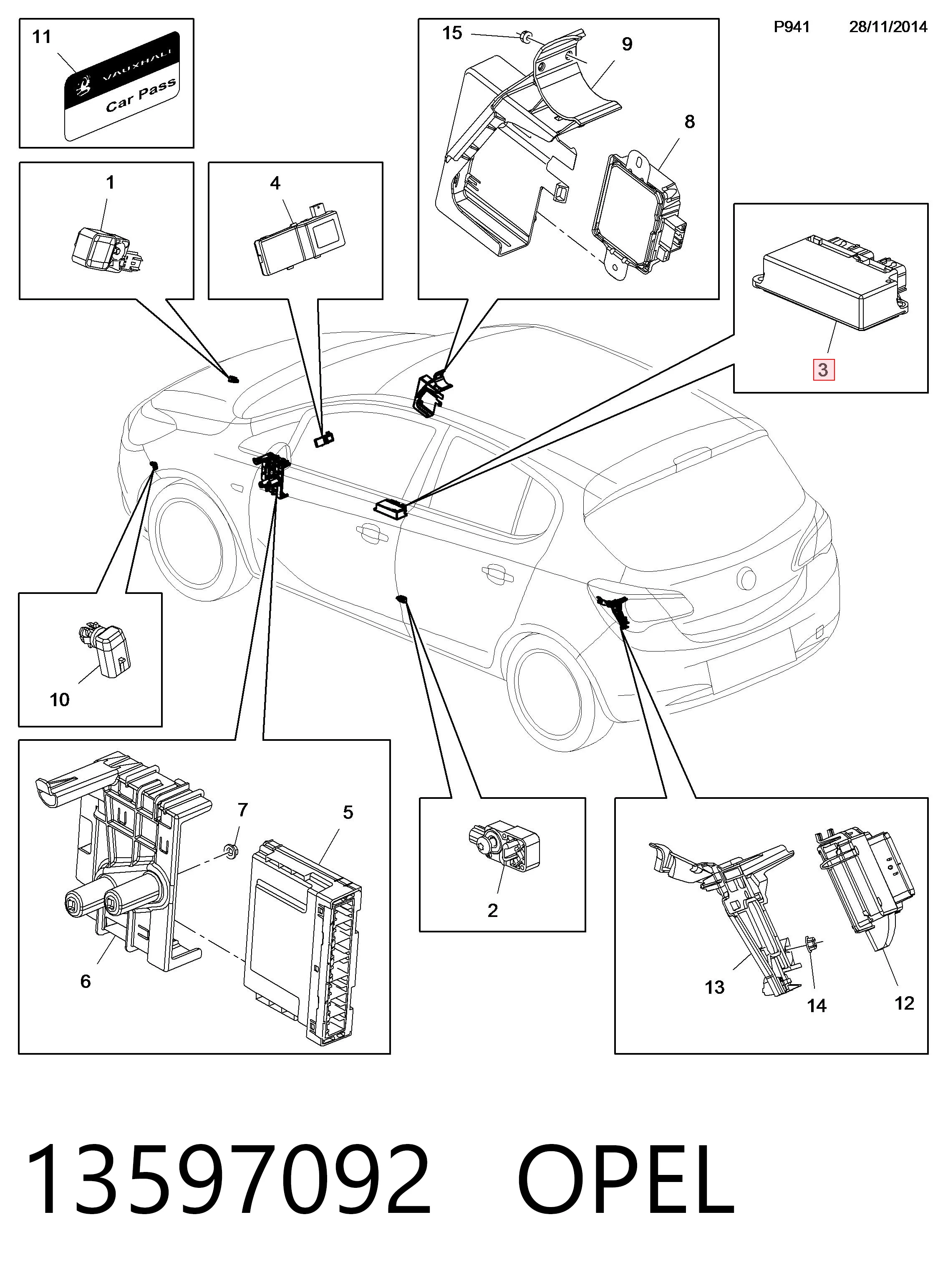 P941 28/11/2014

11

VAUXHALL

Car Pass

15

9

8

1

4

3

10

7

5

6

2

13

14

12

13597092 OPEL