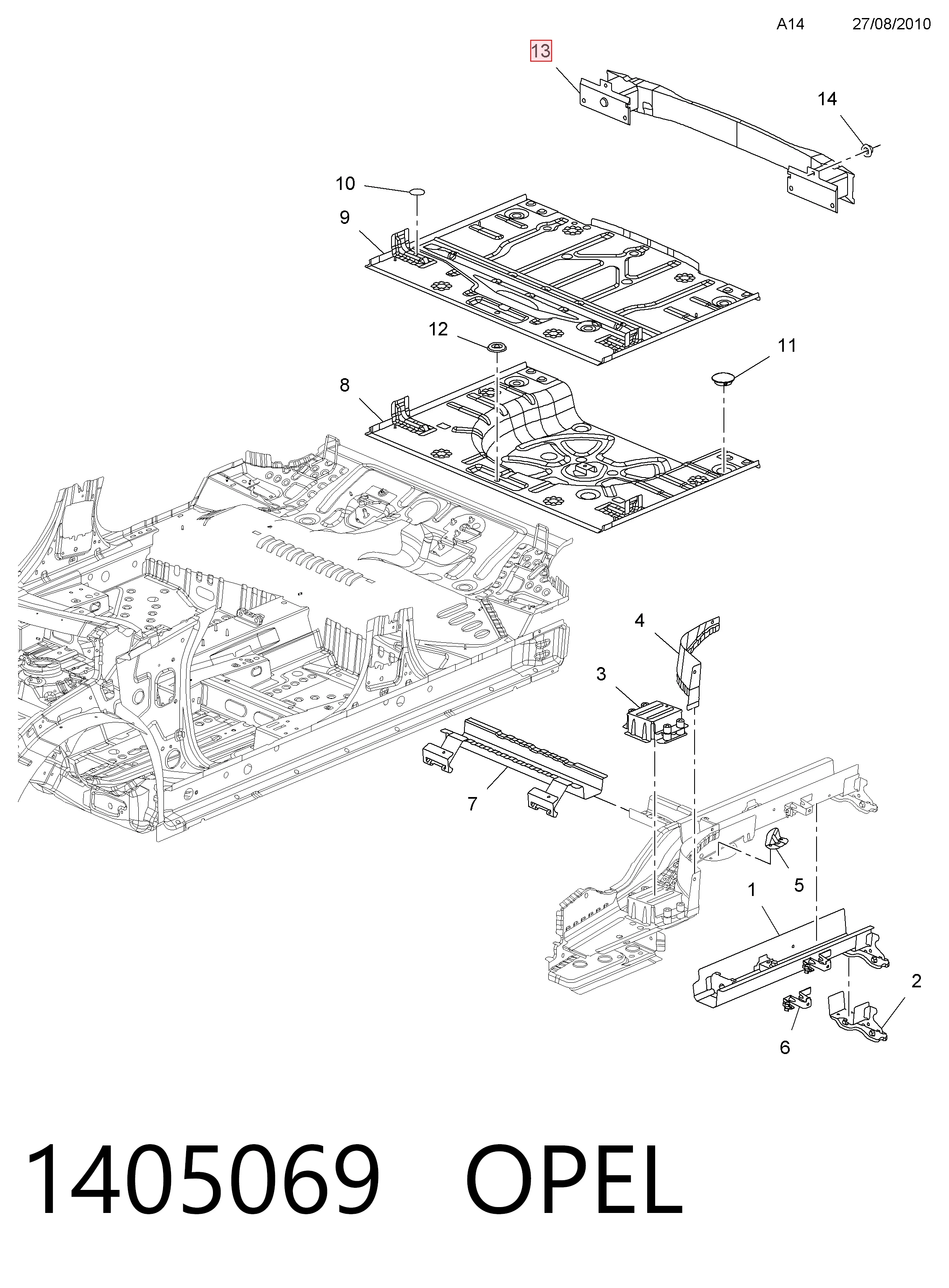 A14 27/08/2010

13

14

10

9

12

11

8

4

3

7

5

1

2

6

1405069 OPEL